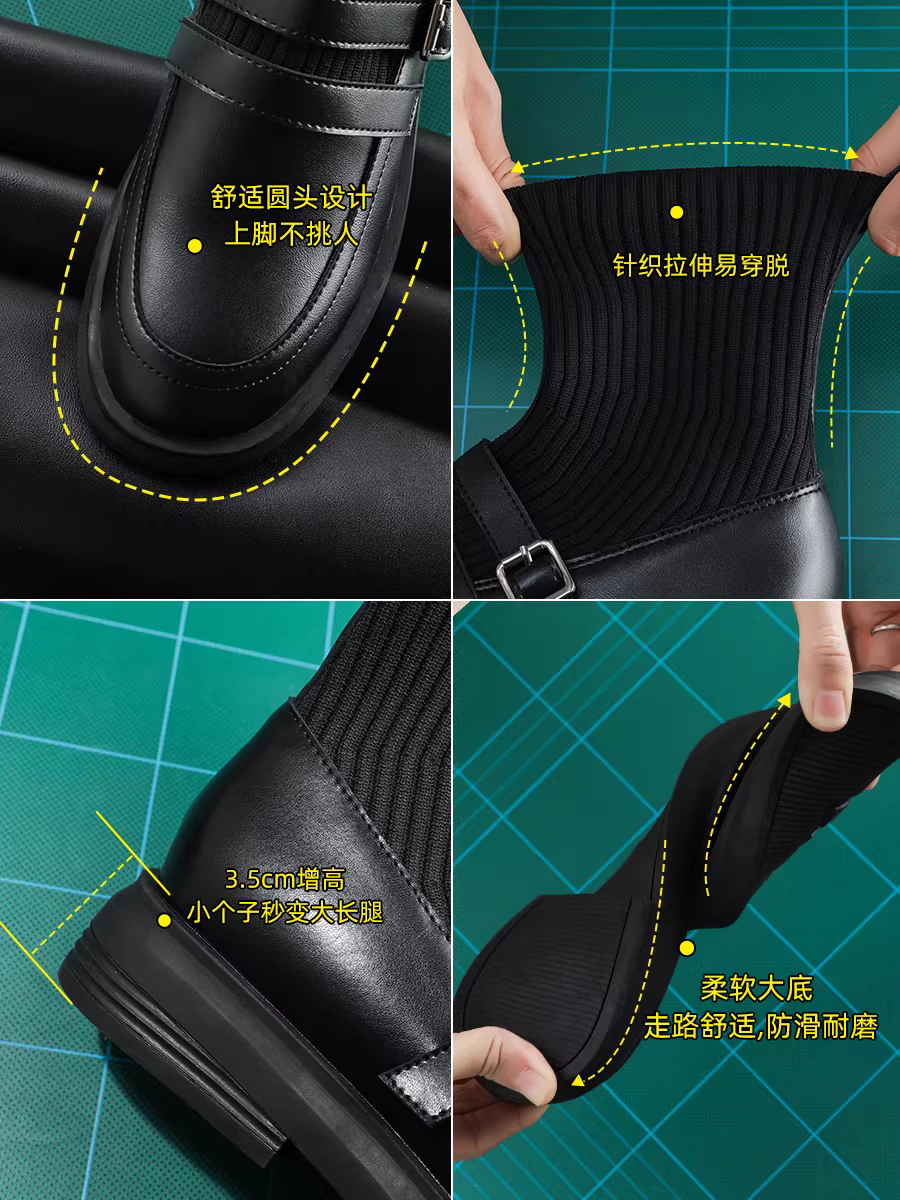 舒适圆头设计
上脚不挑人

针织拉伸易穿脱

3.5cm增高
小个子秒变大长腿

柔软大底
走路舒适,防滑耐磨