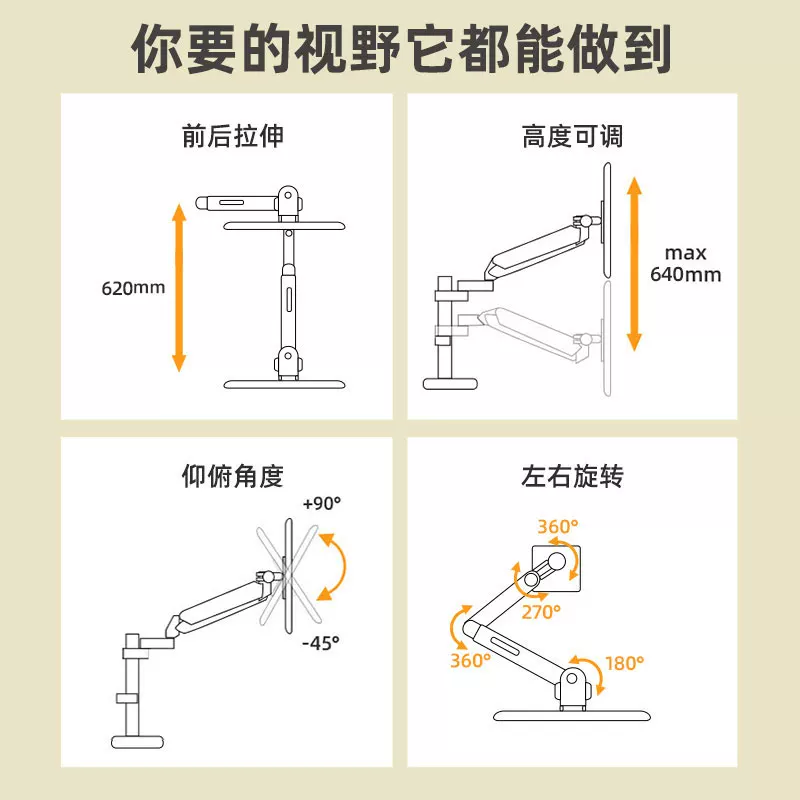 你要的视野它都能做到

前后拉伸

620mm

高度可调

max
640mm

仰俯角度

+90°

-45°

左右旋转

360°

270°

360°

180°