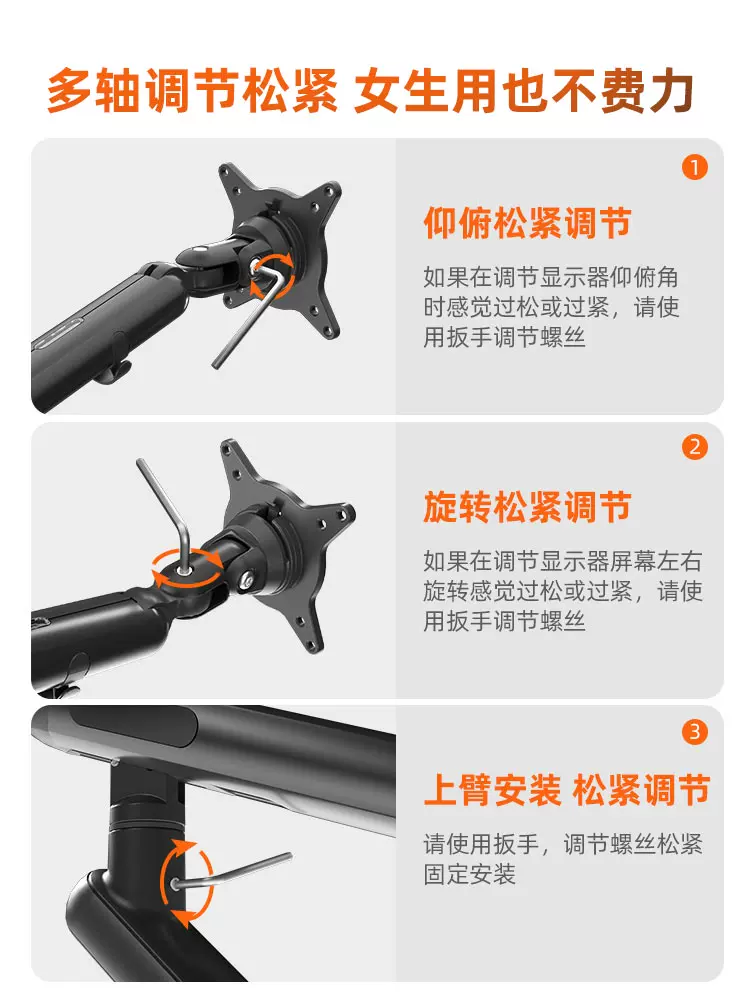 多轴调节松紧 女生用也不费力

1

仰俯松紧调节

如果在调节显示器仰俯角时感觉过松或过紧，请使用扳手调节螺丝

2

旋转松紧调节

如果在调节显示器屏幕左右旋转感觉过松或过紧，请使用扳手调节螺丝

3

上臂安装 松紧调节

请使用扳手，调节螺丝松紧固定安装