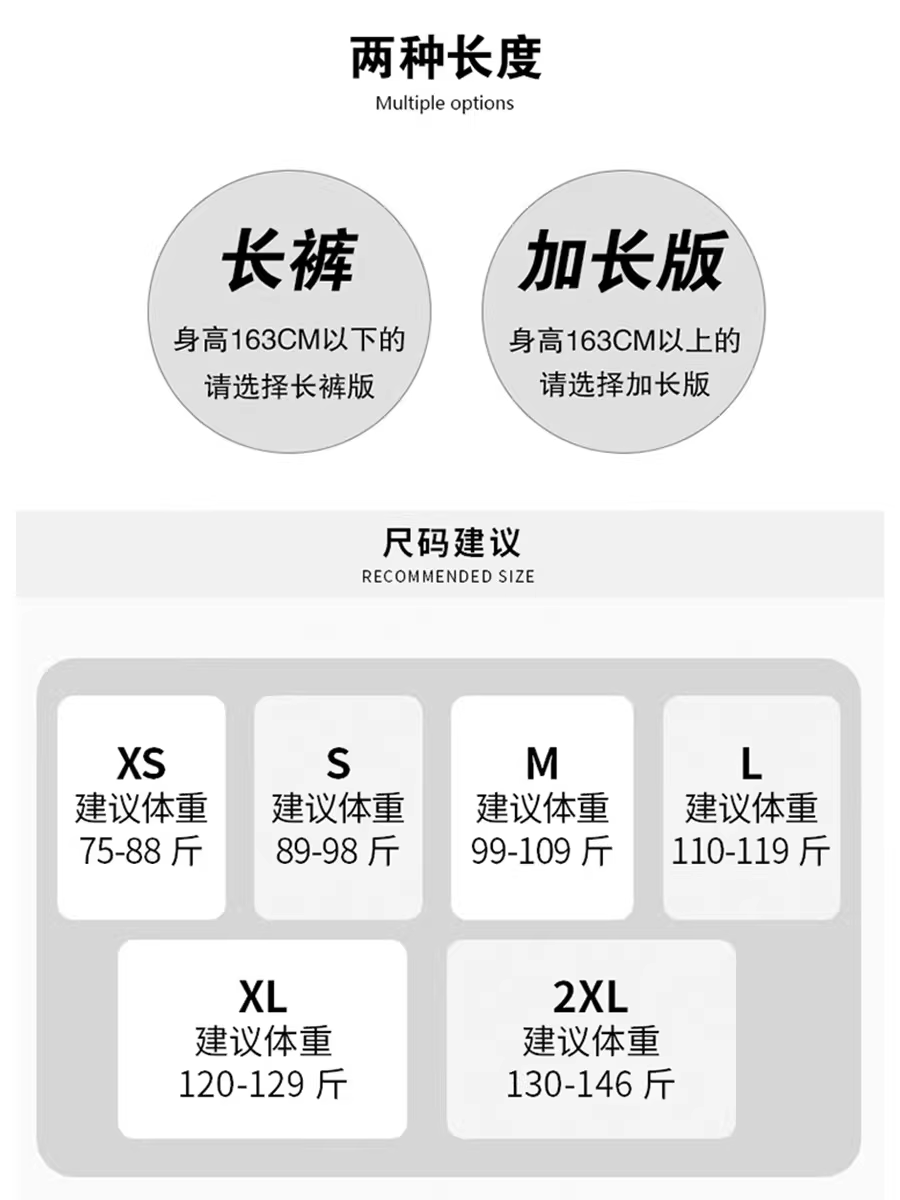 两种长度
Multiple options

长裤
身高163CM以下的
请选择长裤版

加长版
身高163CM以上的
请选择加长版

尺码建议
RECOMMENDED SIZE

XS
建议体重
75-88斤

S
建议体重
89-98斤

M
建议体重
99-109斤

L
建议体重
110-119斤

XL
建议体重
120-129斤

2XL
建议体重
130-146斤