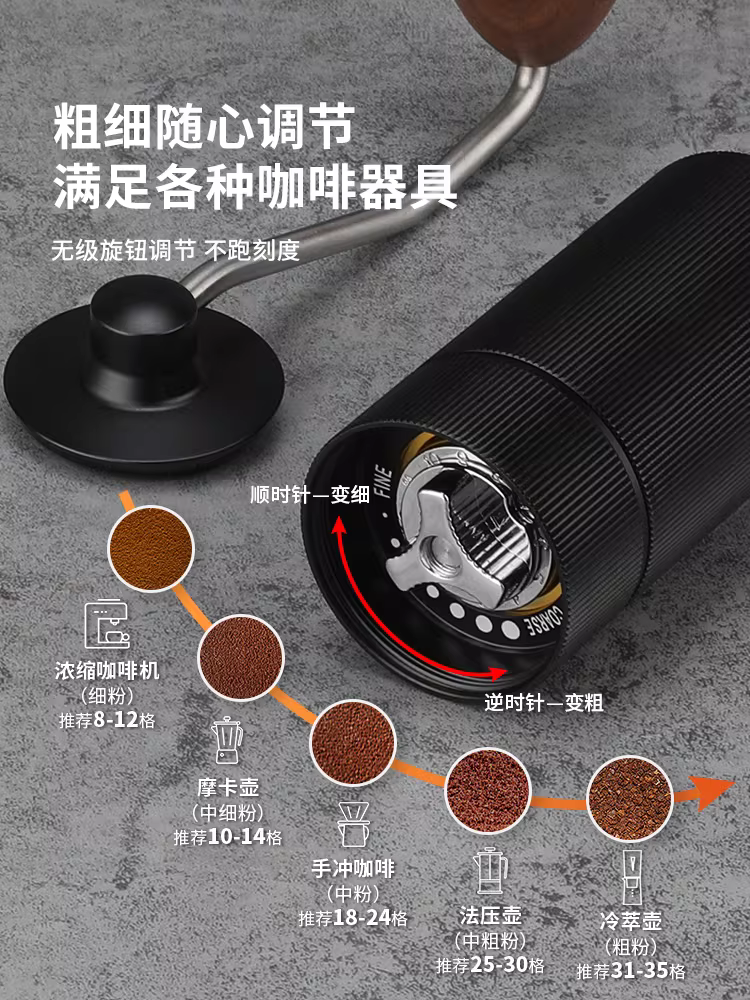 粗细随心调节
满足各种咖啡器具

无级旋钮调节 不跑刻度

顺时针—变细

FINE

COARSE

逆时针—变粗

浓缩咖啡机
(细粉)
推荐8-12格

摩卡壶
(中细粉)
推荐10-14格

手冲咖啡
(中粉)
推荐18-24格

法压壶
(中粗粉)
推荐25-30格

冷萃壶
(粗粉)
推荐31-35格