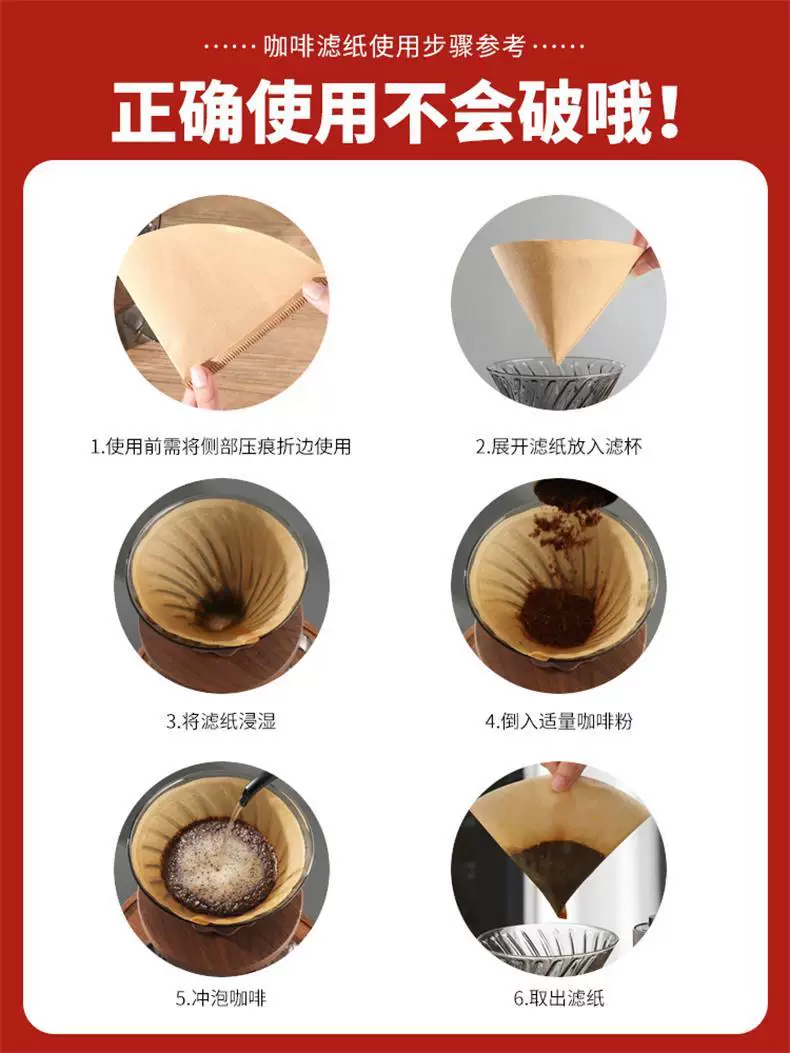 ······ 咖啡滤纸使用步骤参考 ······

正确使用不会破哦!

1.使用前需将侧部压痕折边使用

2.展开滤纸放入滤杯

3.将滤纸浸湿

4.倒入适量咖啡粉

5.冲泡咖啡

6.取出滤纸