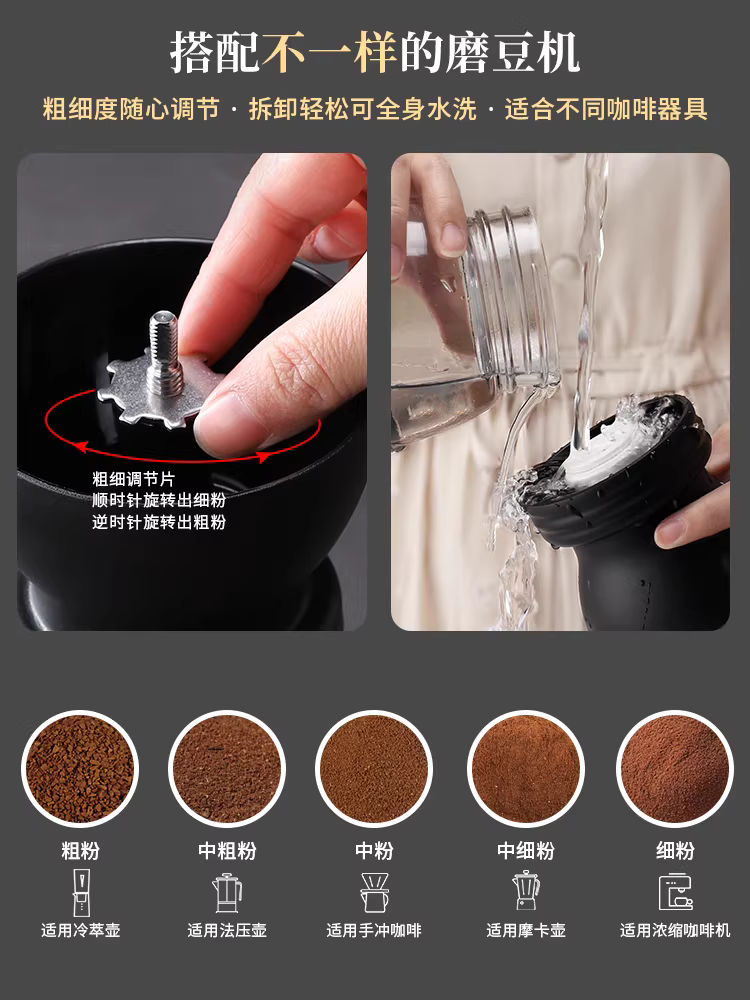 搭配不一样的磨豆机

粗细度随心调节 · 拆卸轻松可全身水洗 · 适合不同咖啡器具

粗细调节片
顺时针旋转出细粉
逆时针旋转出粗粉

粗粉
适用冷萃壶

中粗粉
适用法压壶

中粉
适用手冲咖啡

中细粉
适用摩卡壶

细粉
适用浓缩咖啡机