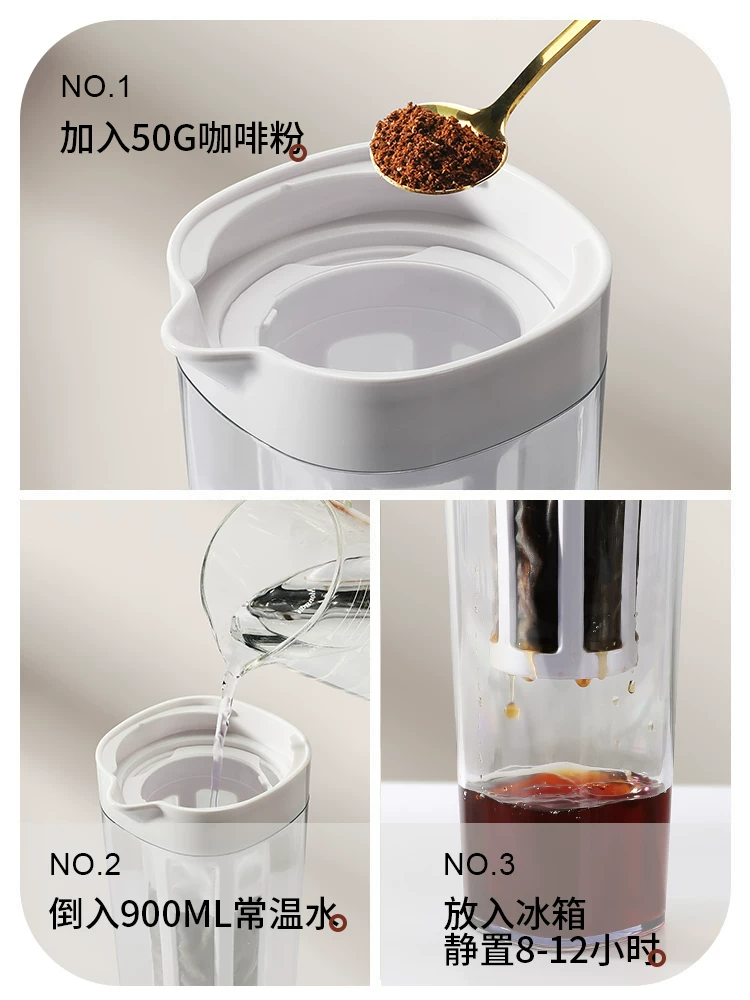 NO.1
加入50G咖啡粉

NO.2
倒入900ML常温水

NO.3
放入冰箱
静置8-12小时