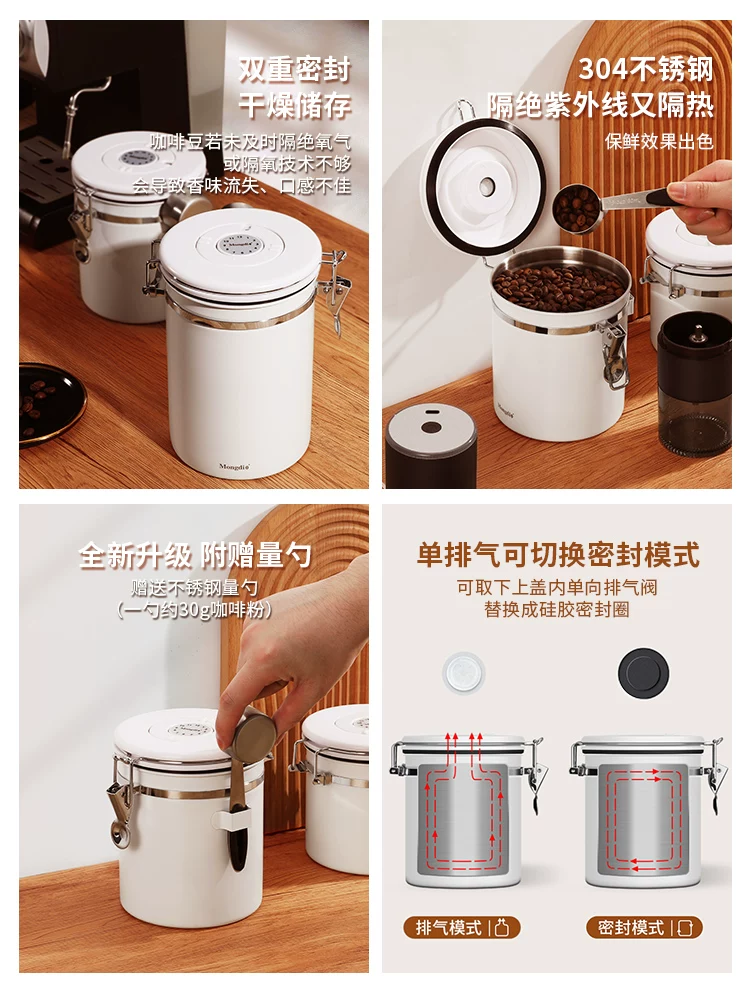 双重密封
干燥储存
咖啡豆若未及时隔绝氧气
或隔氧技术不够
会导致香味流失、口感不佳

Mongdio

304不锈钢
隔绝紫外线又隔热
保鲜效果出色

Mongdio

全新升级 附赠量勺
赠送不锈钢量勺
（一勺约30g咖啡粉）

单排气可切换密封模式
可取下上盖内单向排气阀
替换成硅胶密封圈

排气模式

密封模式