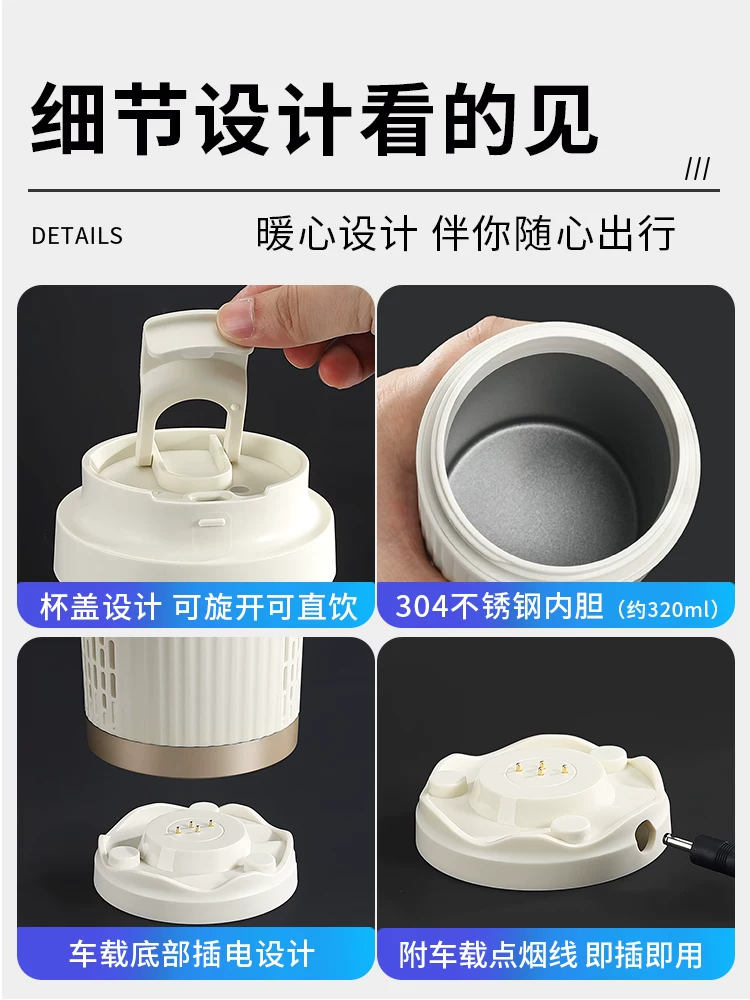 细节设计看的见

///

DETAILS

暖心设计 伴你随心出行

杯盖设计 可旋开可直饮

304不锈钢内胆（约320ml）

车载底部插电设计

附车载点烟线 即插即用