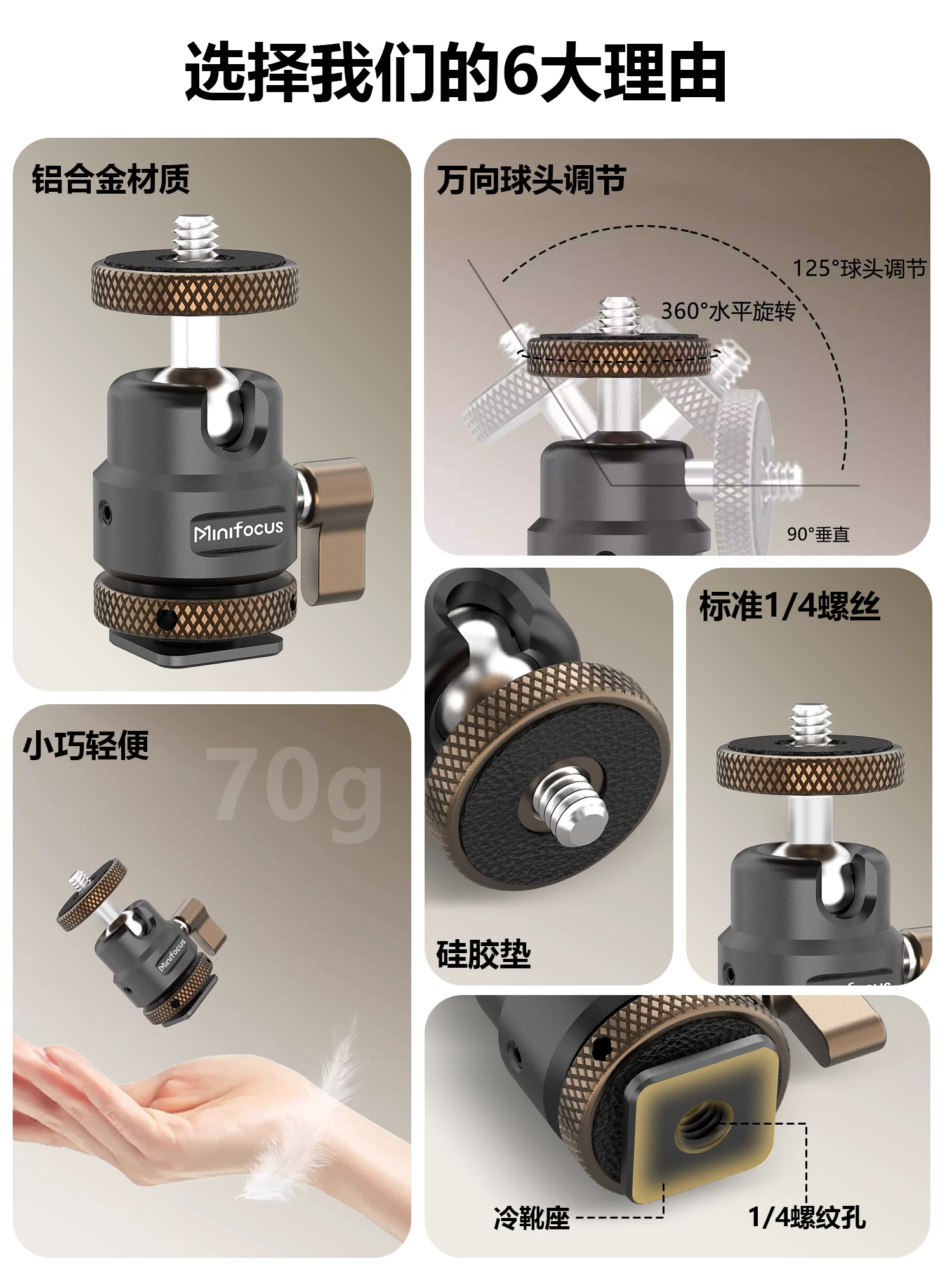 选择我们的6大理由

铝合金材质

Minifocus

万向球头调节

125°球头调节

360°水平旋转

90°垂直

小巧轻便

70g

Minifocus

硅胶垫

标准1/4螺丝

冷靴座

1/4螺纹孔