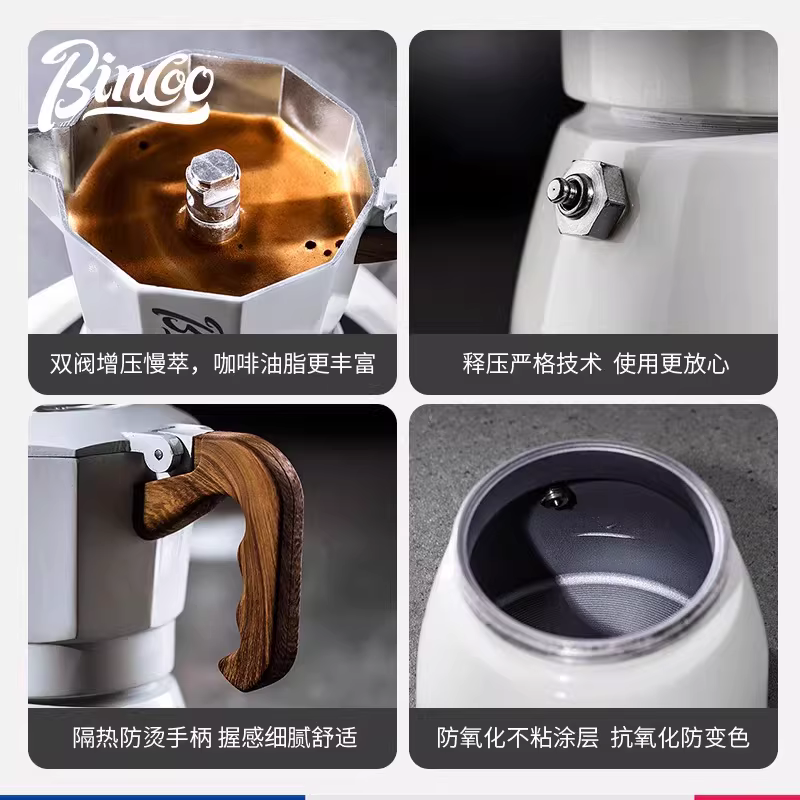 Bincoo

双阀增压慢萃，咖啡油脂更丰富

释压严格技术 使用更放心

隔热防烫手柄 握感细腻舒适

防氧化不粘涂层 抗氧化防变色