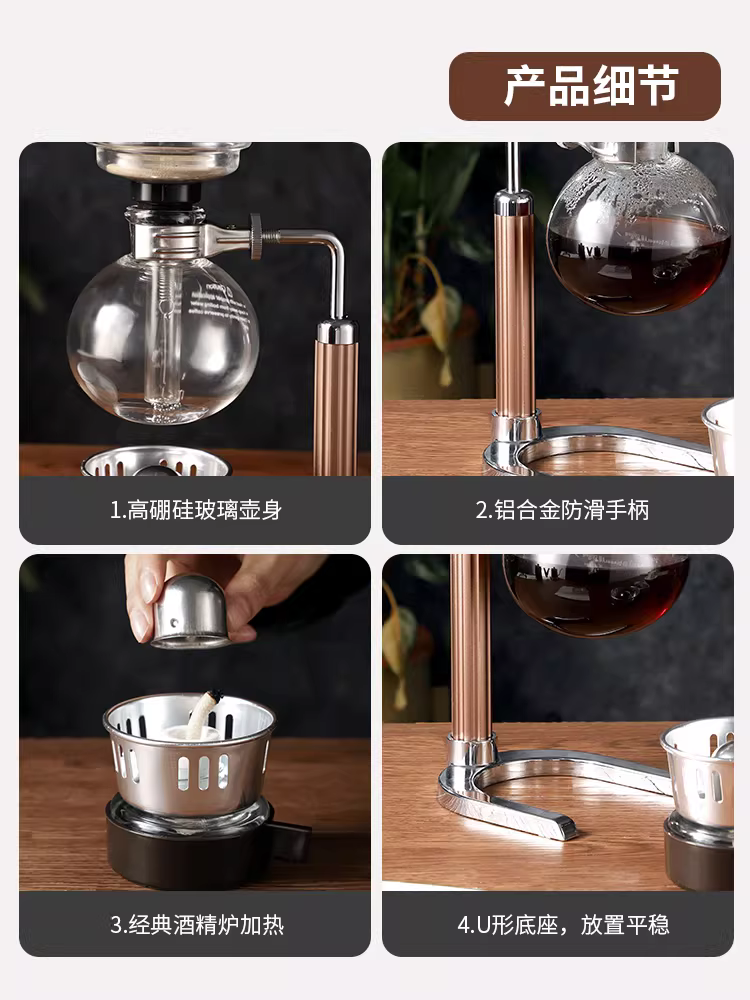 产品细节

1.高硼硅玻璃壶身

2.铝合金防滑手柄

3.经典酒精炉加热

4.U形底座，放置平稳