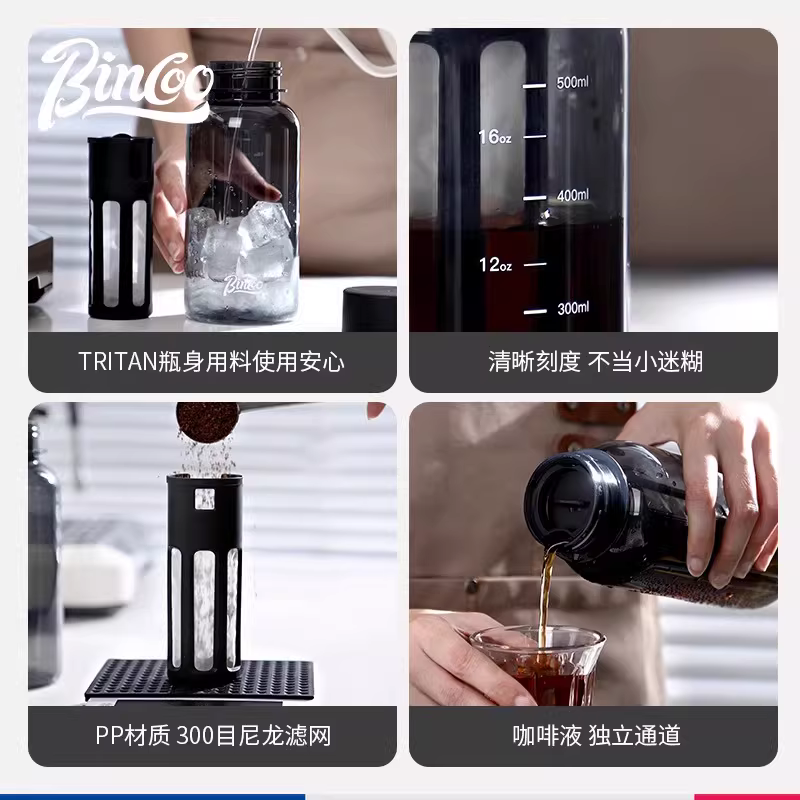 Bincoo

Bincoo

TRITAN瓶身用料使用安心

500ml

16oz

400ml

12oz

300ml

清晰刻度 不当小迷糊

PP材质 300目尼龙滤网

咖啡液 独立通道