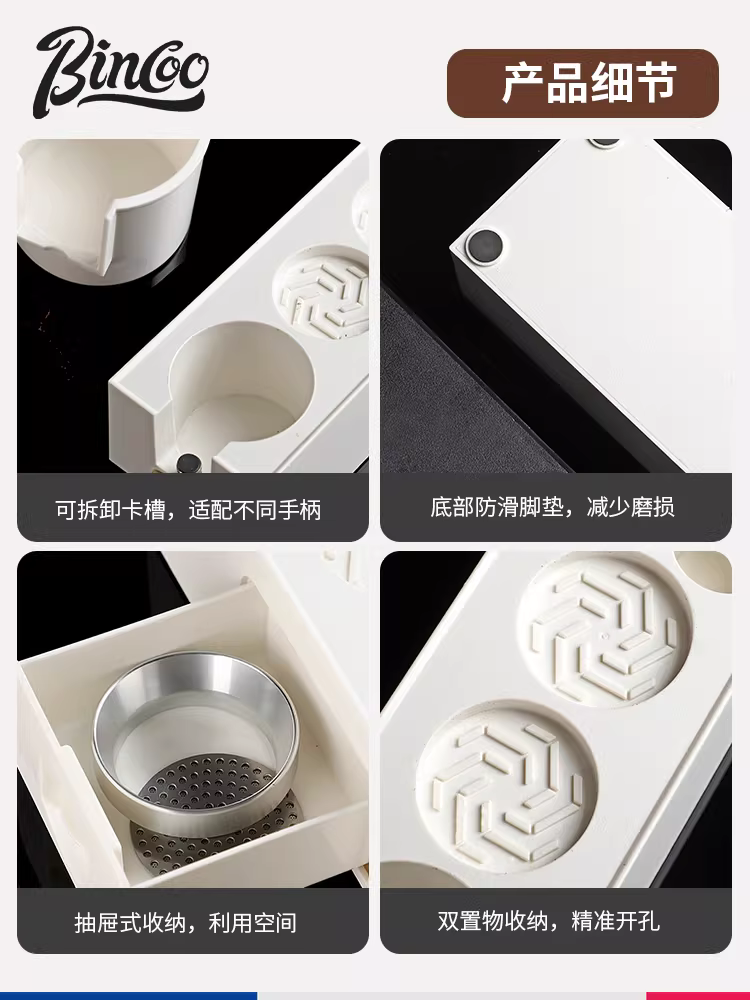 Bincoo

产品细节

可拆卸卡槽，适配不同手柄

底部防滑脚垫，减少磨损

抽屉式收纳，利用空间

双置物收纳，精准开孔