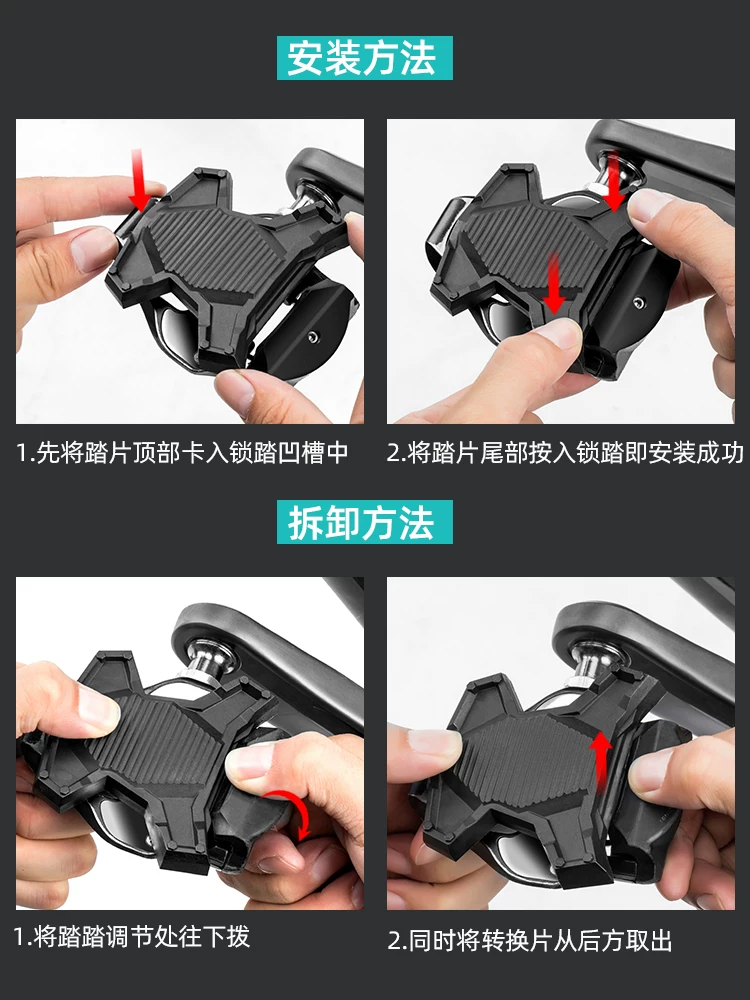 安装方法

1.先将踏片顶部卡入锁踏凹槽中

2.将踏片尾部按入锁踏即安装成功

拆卸方法

1.将踏踏调节处往下拨

2.同时将转换片从后方取出