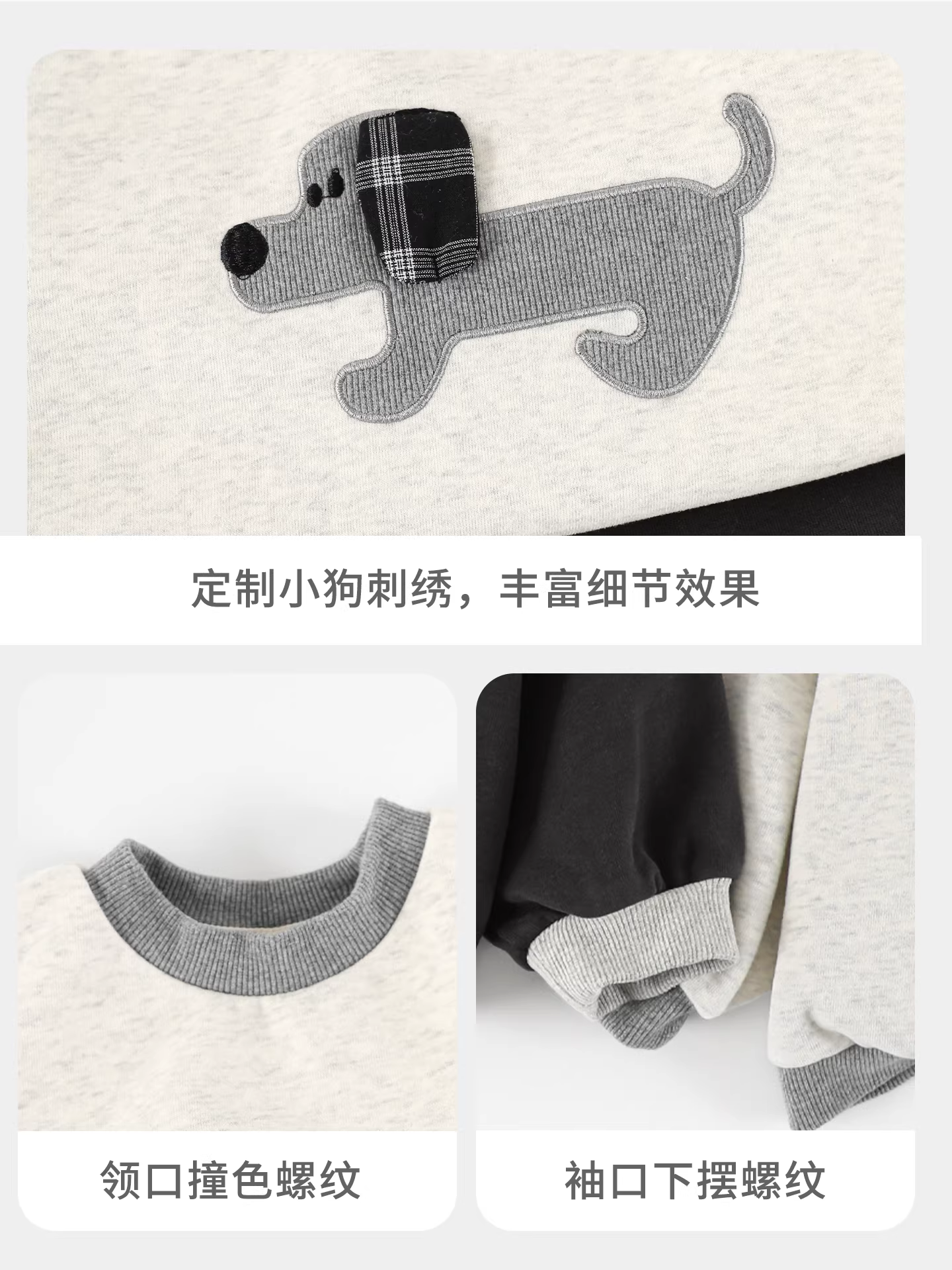 定制小狗刺绣，丰富细节效果

领口撞色螺纹

袖口下摆螺纹