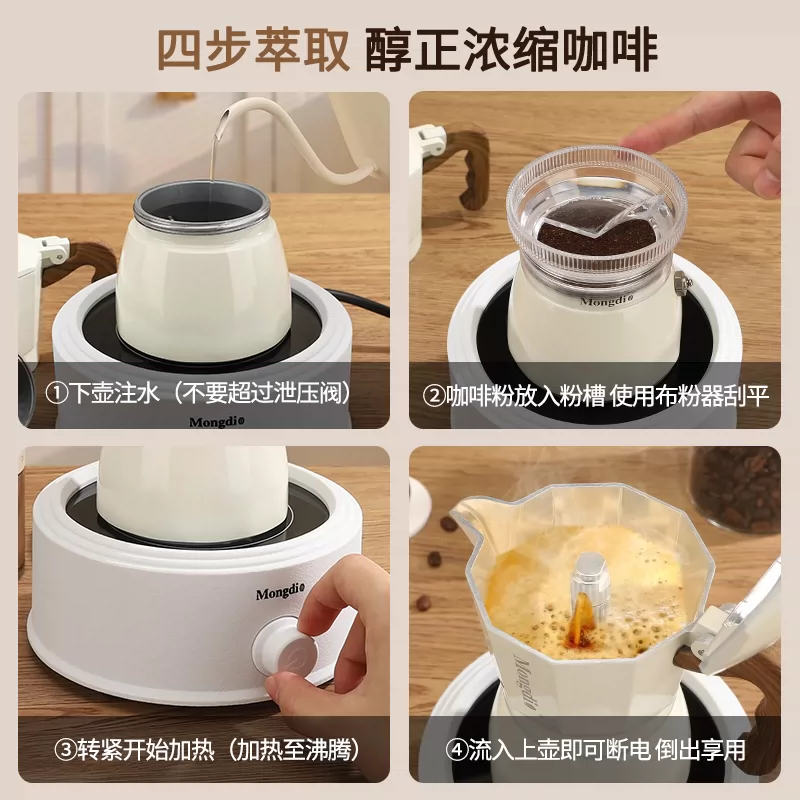 四步萃取 醇正浓缩咖啡

①下壶注水（不要超过泄压阀）

Mongdi

Mongdi

②咖啡粉放入粉槽 使用布粉器刮平

Mongdi

③转紧开始加热（加热至沸腾）

Mongdi

④流入上壶即可断电 倒出享用