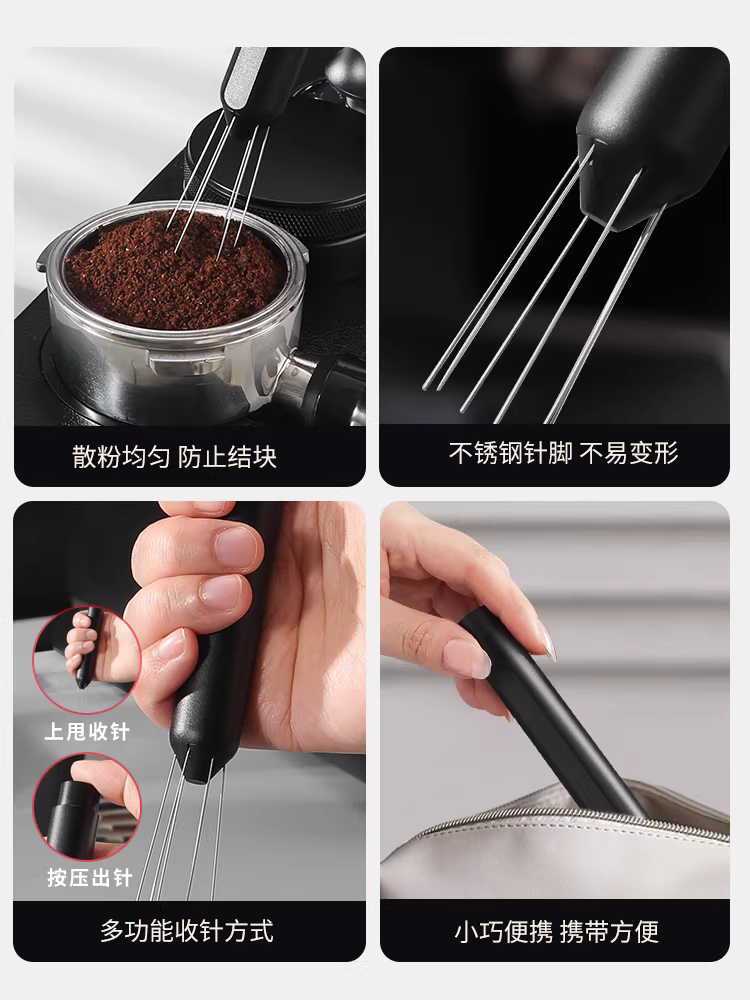 散粉均匀 防止结块

不锈钢针脚 不易变形

上甩收针

按压出针

多功能收针方式

小巧便携 携带方便