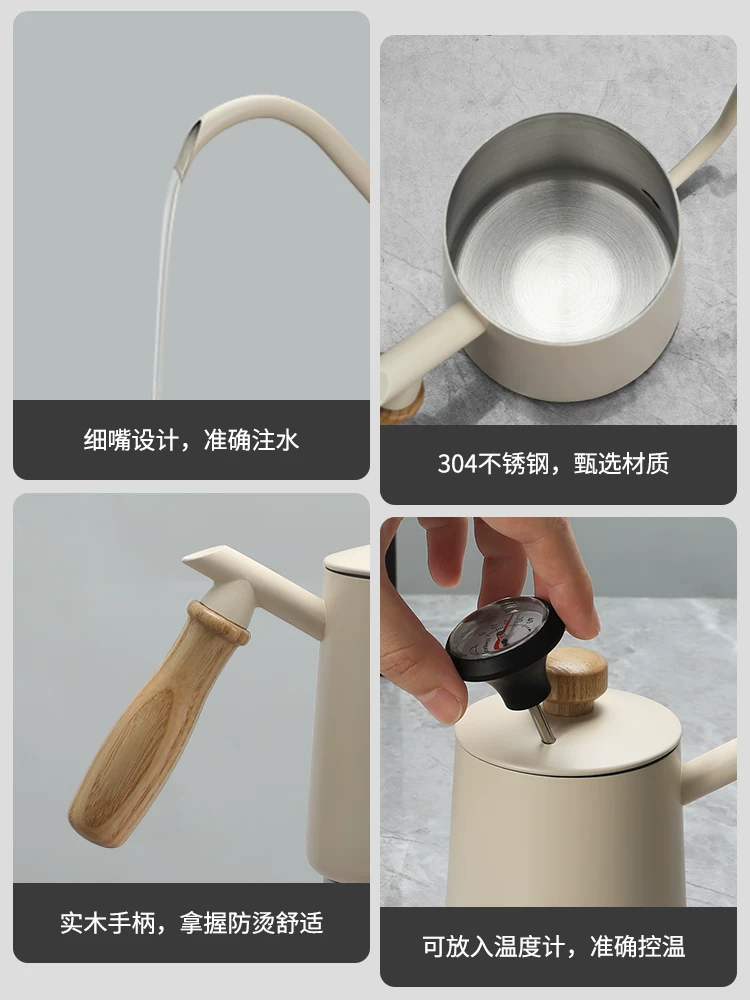 细嘴设计，准确注水

304不锈钢，甄选材质

实木手柄，拿握防烫舒适

可放入温度计，准确控温