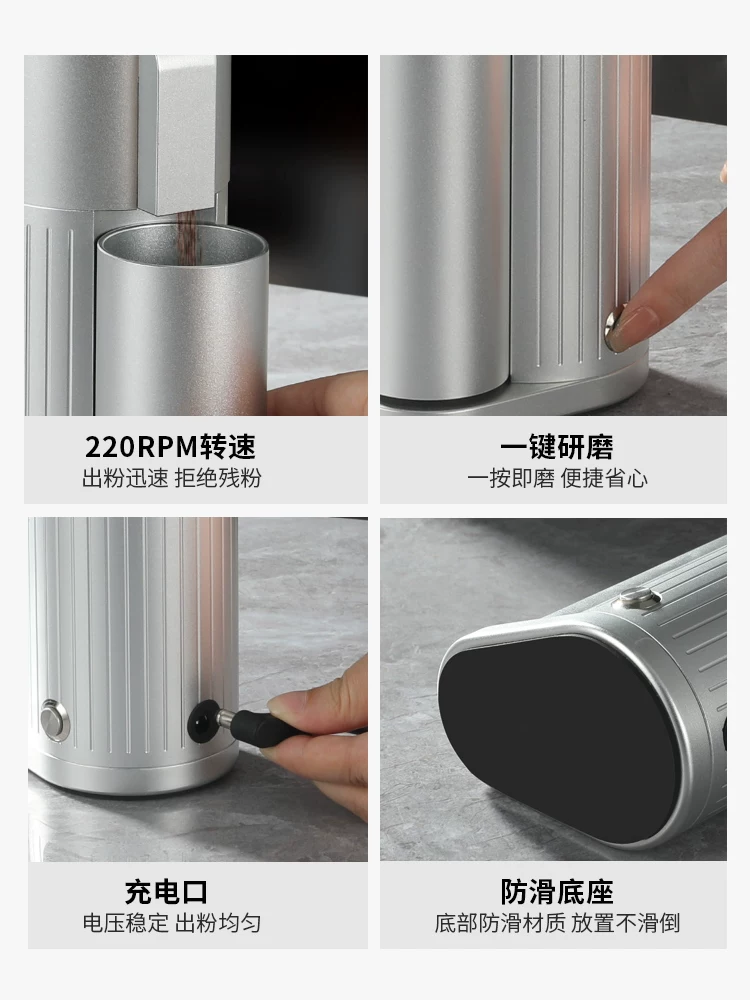 220RPM转速
出粉迅速 拒绝残粉

一键研磨
一按即磨 便捷省心

充电口
电压稳定 出粉均匀

防滑底座
底部防滑材质 放置不滑倒