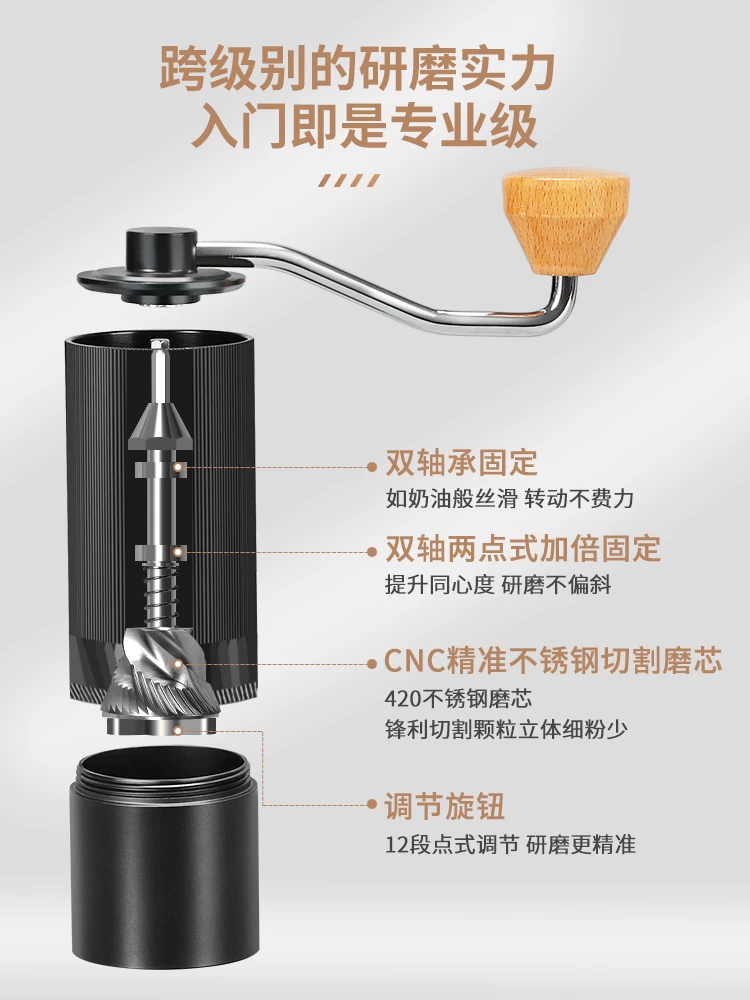 跨级别的研磨实力
入门即是专业级

双轴承固定
如奶油般丝滑 转动不费力

双轴两点式加倍固定
提升同心度 研磨不偏斜

CNC精准不锈钢切割磨芯
420不锈钢磨芯
锋利切割颗粒立体细粉少

调节旋钮
12段点式调节 研磨更精准