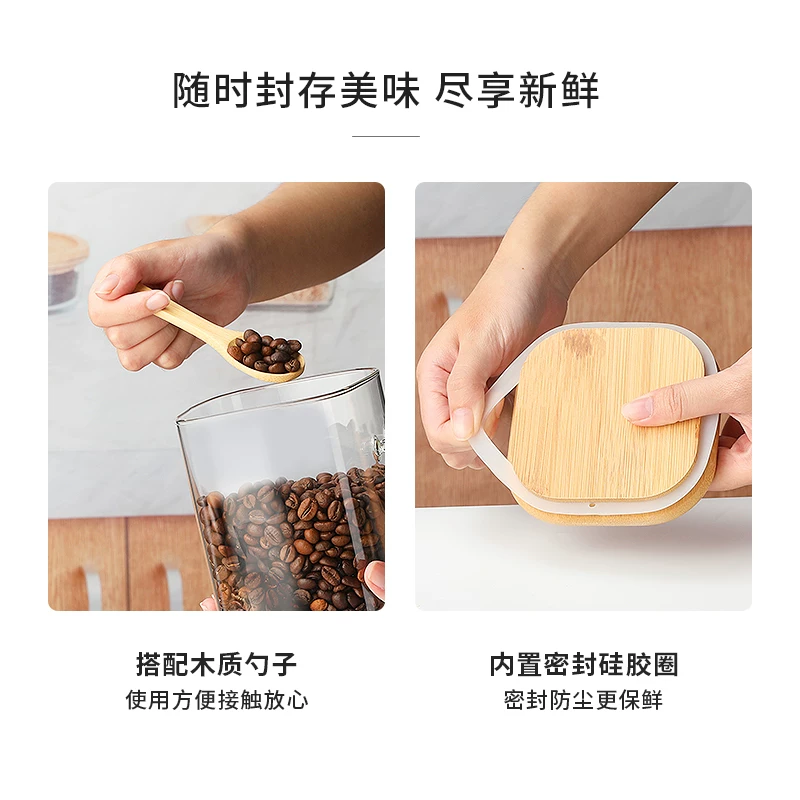 随时封存美味 尽享新鲜

搭配木质勺子
使用方便接触放心

内置密封硅胶圈
密封防尘更保鲜