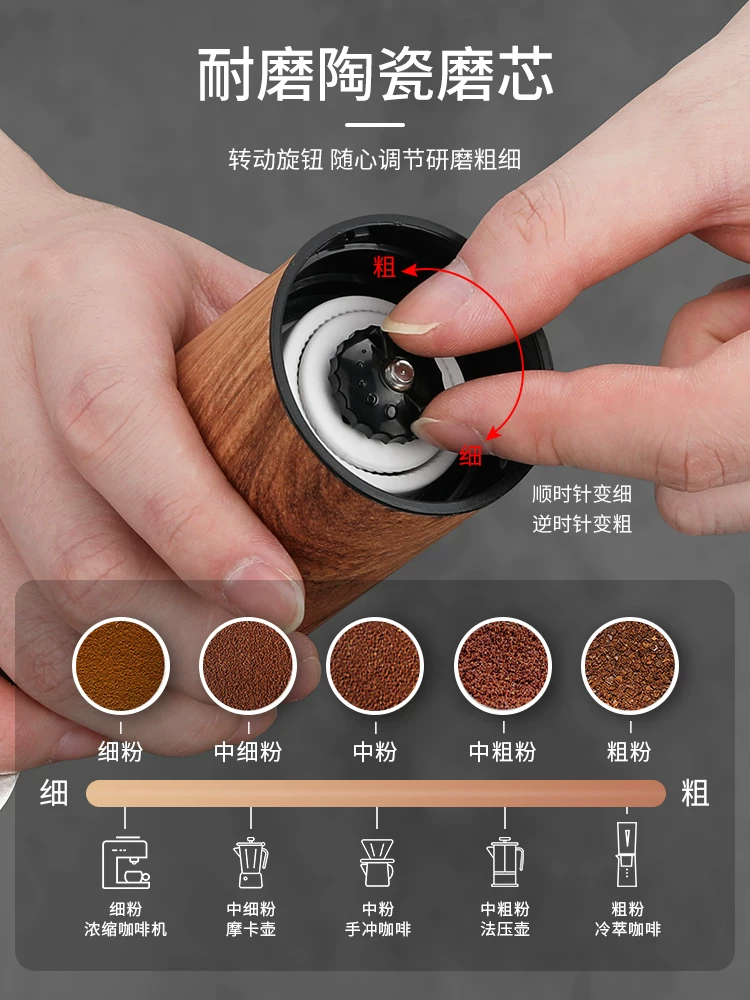 耐磨陶瓷磨芯

转动旋钮 随心调节研磨粗细

粗

细

顺时针变细
逆时针变粗

细粉

中细粉

中粉

中粗粉

粗粉

细

粗

细粉
浓缩咖啡机

中细粉
摩卡壶

中粉
手冲咖啡

中粗粉
法压壶

粗粉
冷萃咖啡