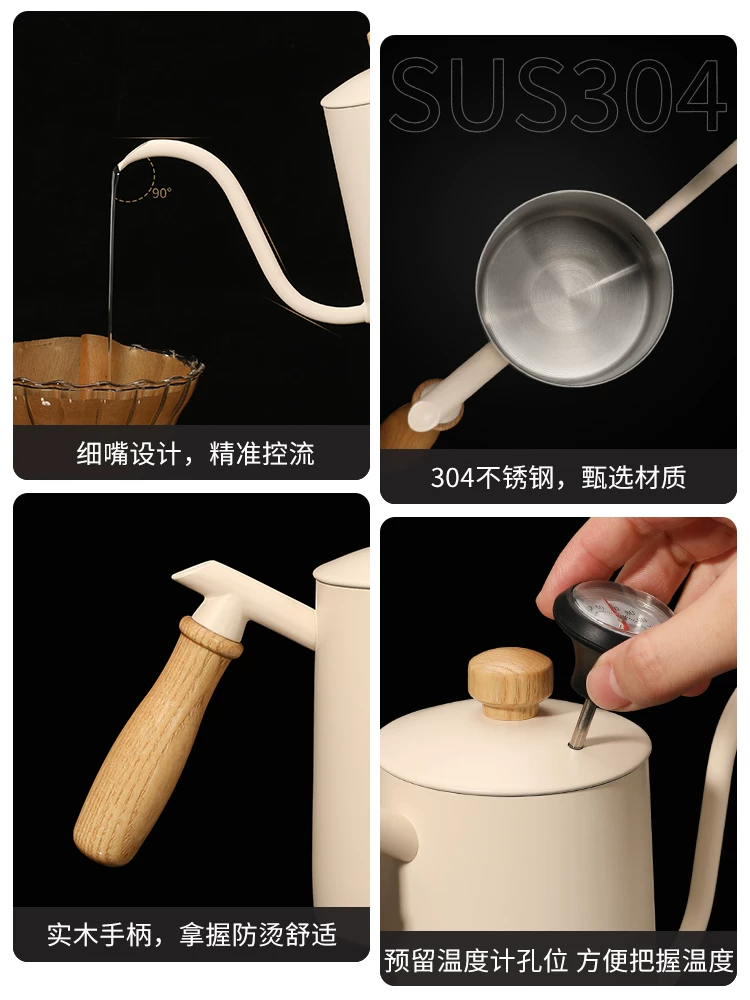 90°

细嘴设计，精准控流

SUS304

304不锈钢，甄选材质

实木手柄，拿握防烫舒适

预留温度计孔位 方便把握温度