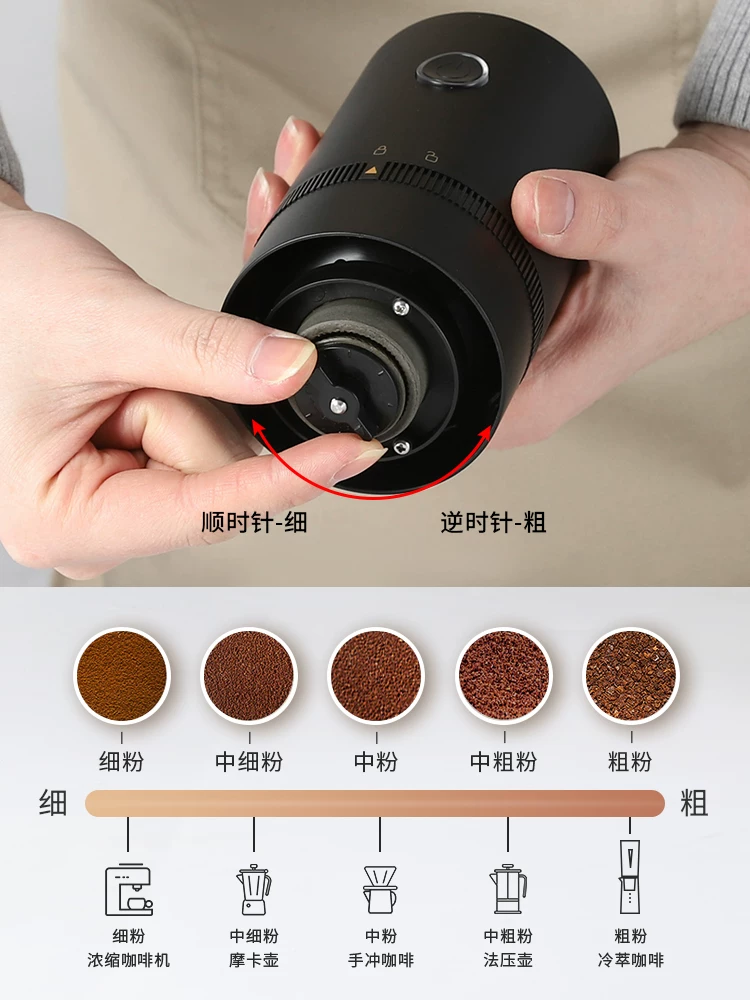 顺时针-细

逆时针-粗

细粉

中细粉

中粉

中粗粉

粗粉

细

粗

细粉
浓缩咖啡机

中细粉
摩卡壶

中粉
手冲咖啡

中粗粉
法压壶

粗粉
冷萃咖啡