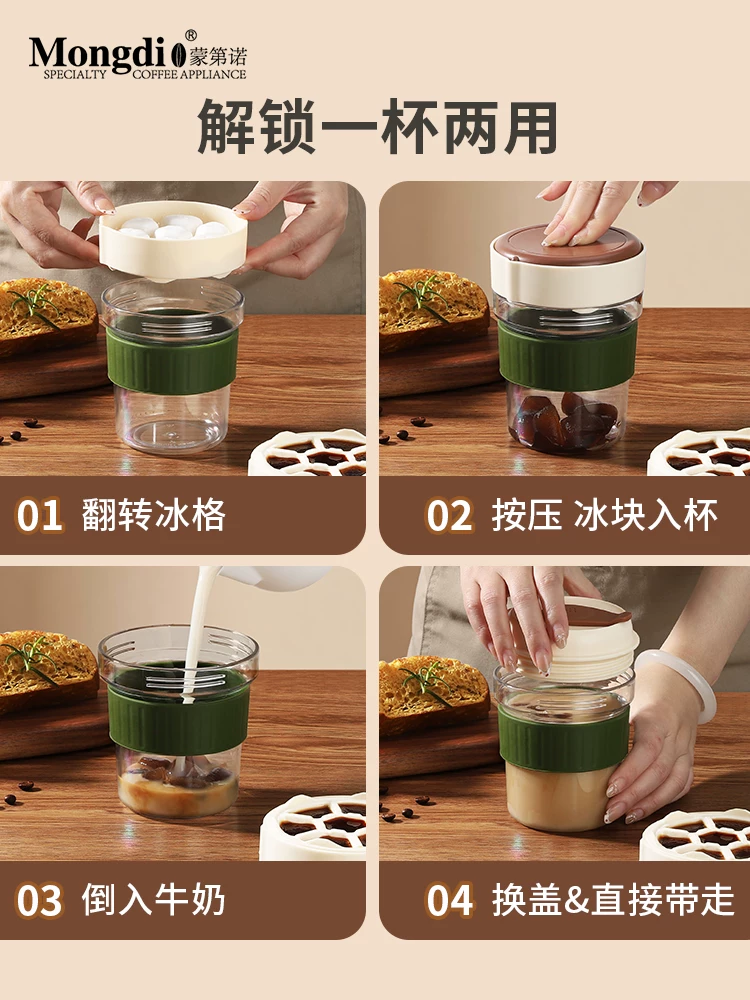 Mongdi® 蒙第诺
SPECIALTY COFFEE APPLIANCE

解锁一杯两用

01 翻转冰格

02 按压 冰块入杯

03 倒入牛奶

04 换盖&直接带走