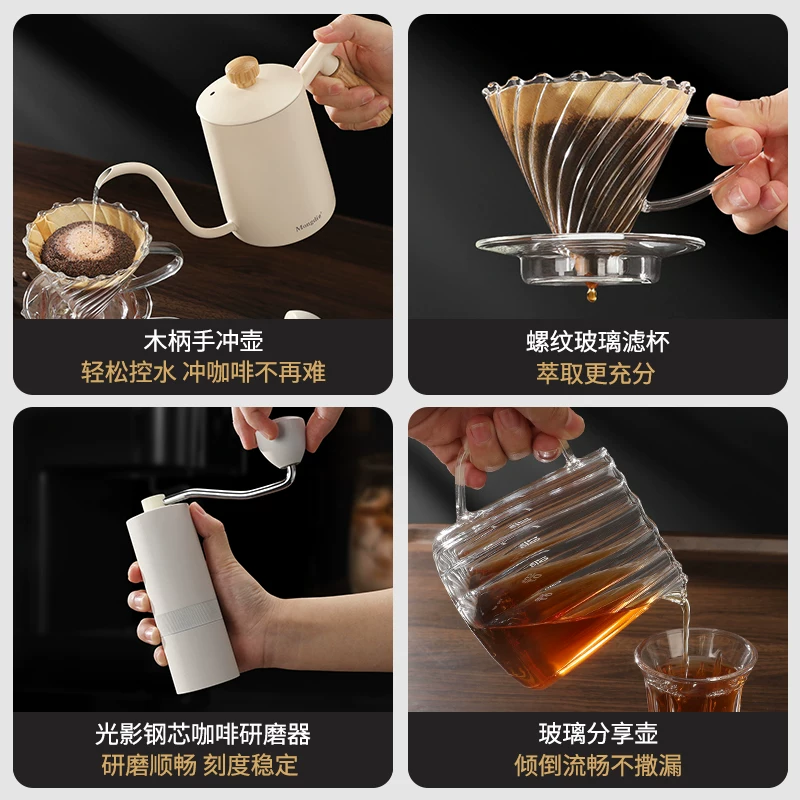 Mongdio

木柄手冲壶
轻松控水 冲咖啡不再难

螺纹玻璃滤杯
萃取更充分

光影钢芯咖啡研磨器
研磨顺畅 刻度稳定

玻璃分享壶
倾倒流畅不撒漏