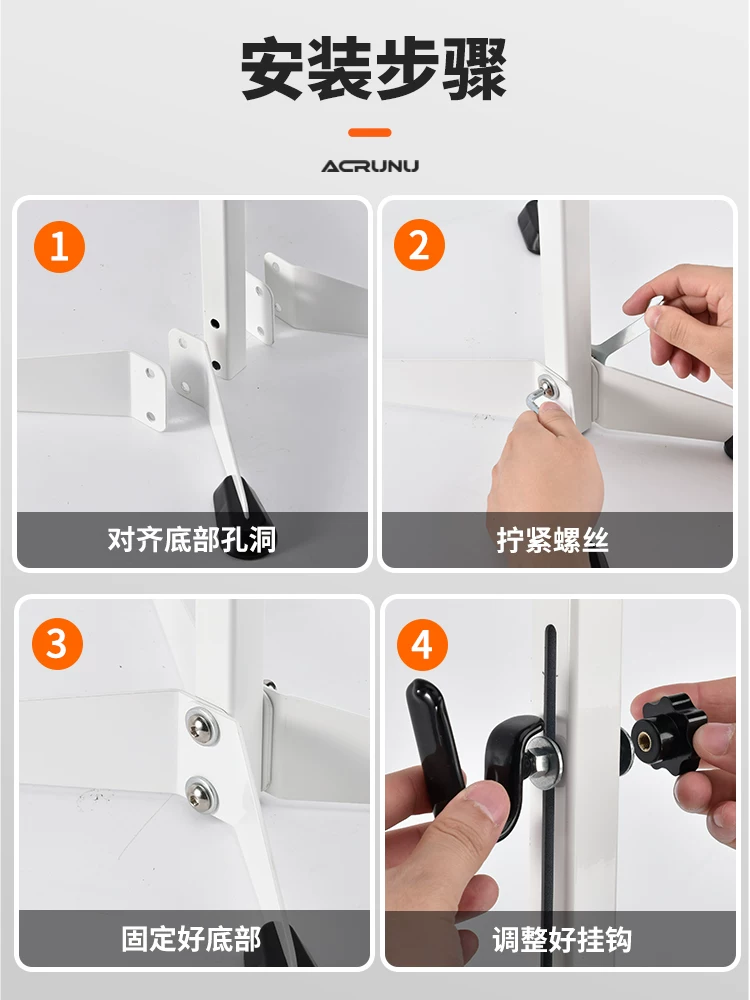 安装步骤

ACRUNU

1
对齐底部孔洞

2
拧紧螺丝

3
固定好底部

4
调整好挂钩