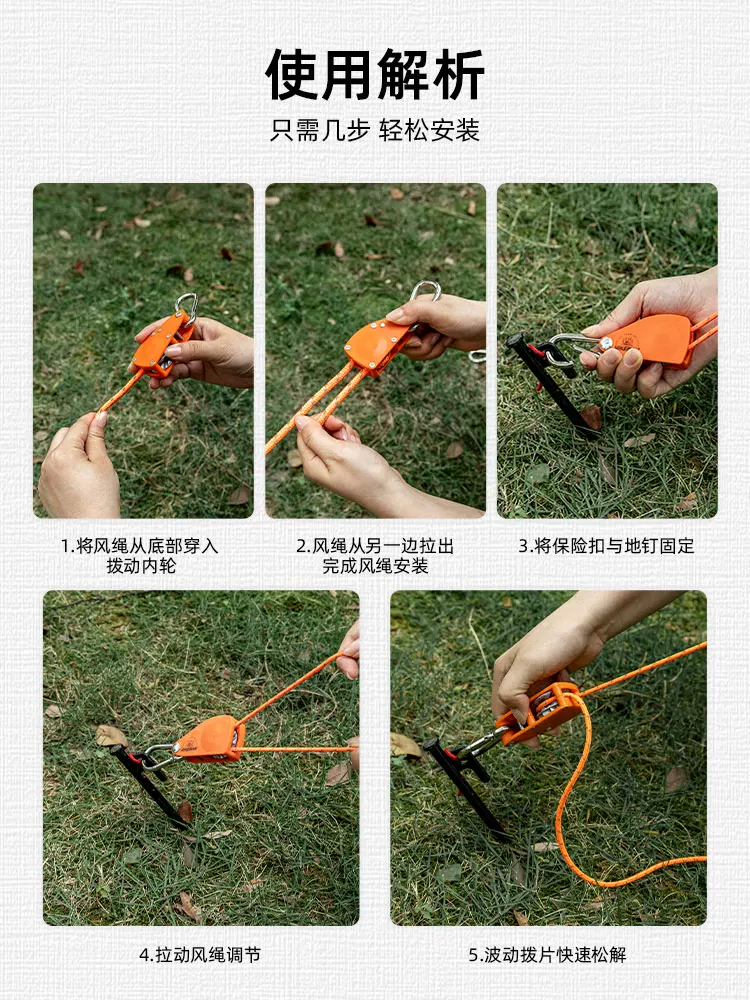 使用解析

只需几步 轻松安装

1.将风绳从底部穿入
拨动内轮

2.风绳从另一边拉出
完成风绳安装

3.将保险扣与地钉固定

4.拉动风绳调节

5.波动拨片快速松解