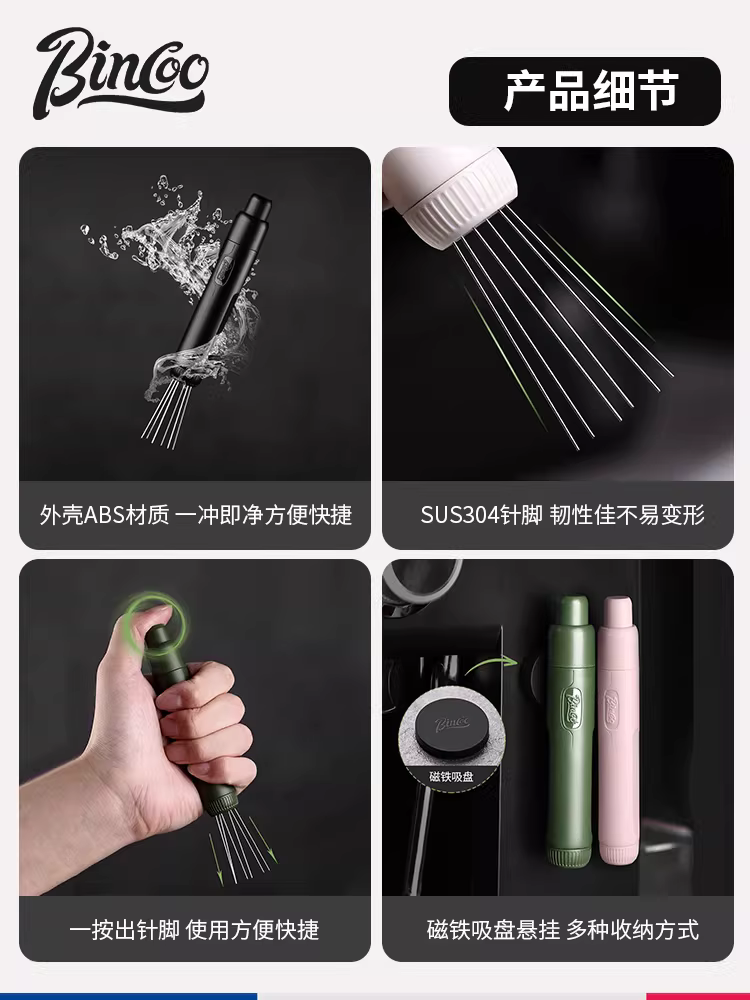 Bincoo

产品细节

外壳ABS材质 一冲即净方便快捷

SUS304针脚 韧性佳不易变形

Bincoo

磁铁吸盘

Bincoo

Bincoo

一按出针脚 使用方便快捷

磁铁吸盘悬挂 多种收纳方式