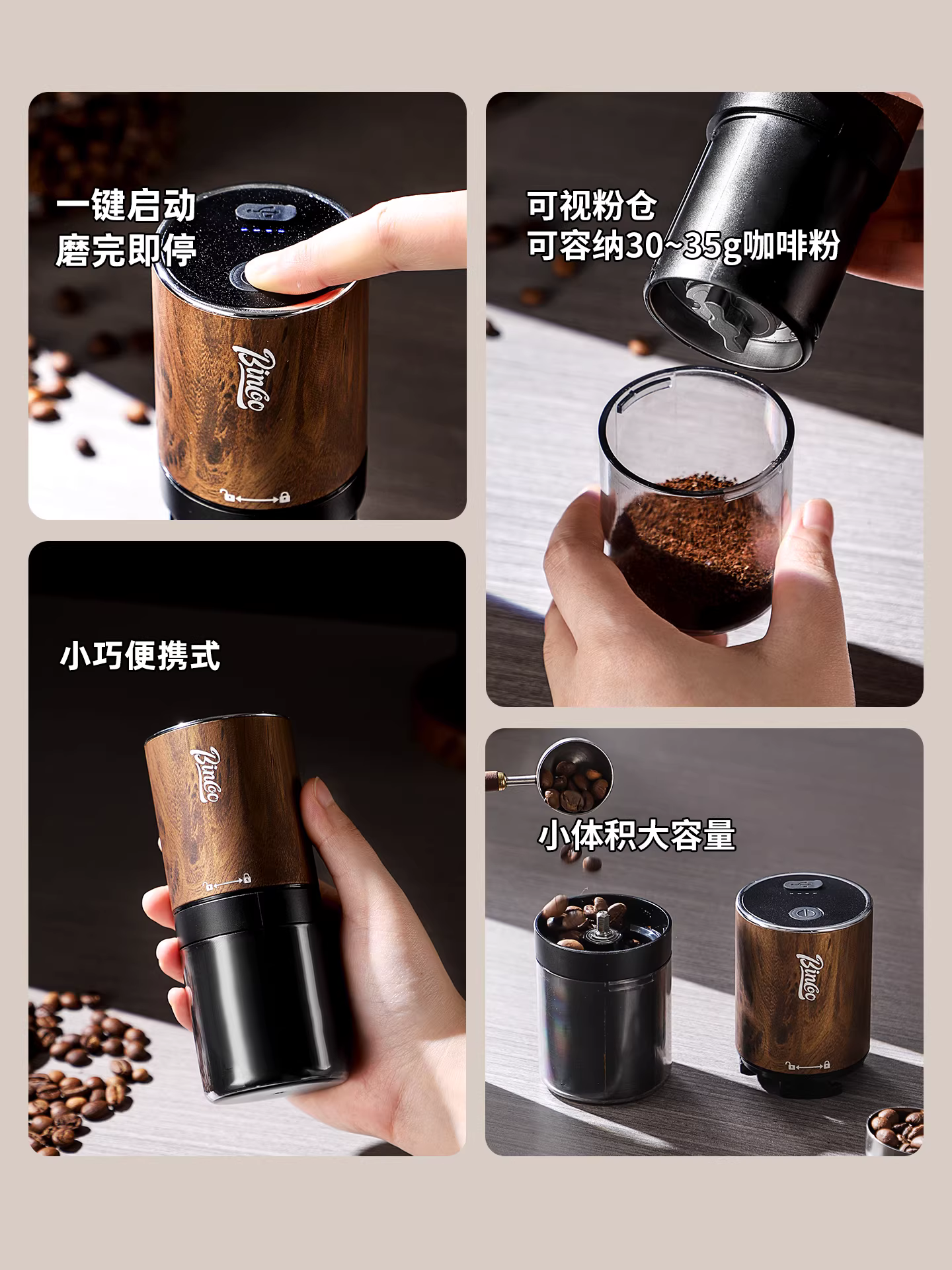 一键启动
磨完即停

Bincoo

可视粉仓
可容纳30~35g咖啡粉

小巧便携式

Bincoo

小体积大容量

Bincoo