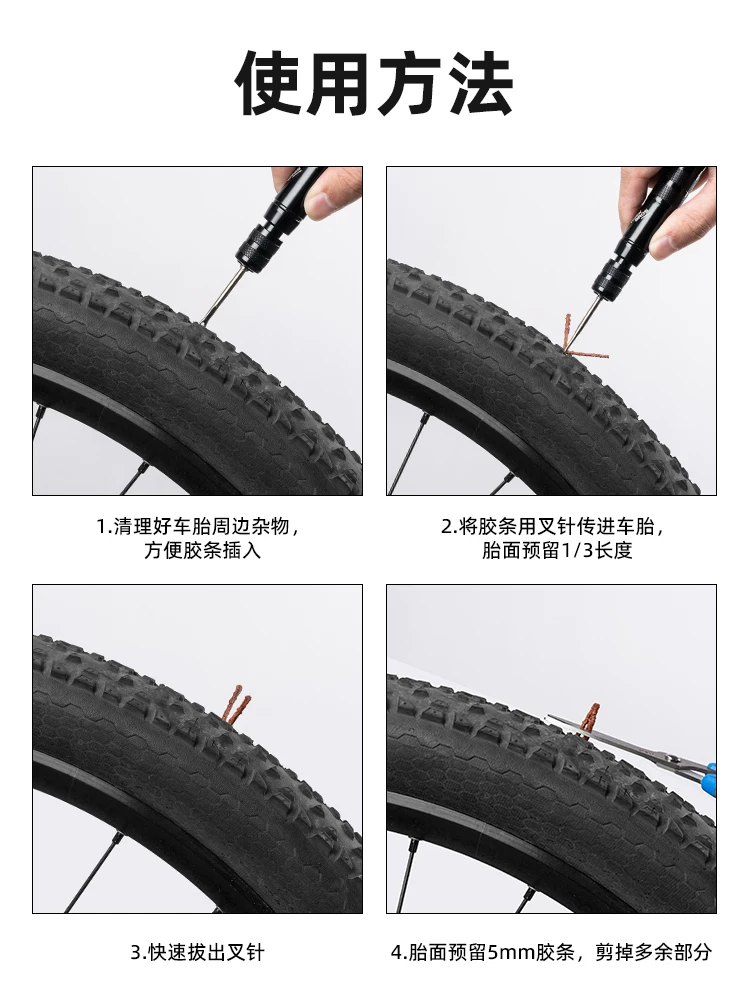 使用方法

1.清理好车胎周边杂物，方便胶条插入

2.将胶条用叉针传进车胎，胎面预留1/3长度

3.快速拔出叉针

4.胎面预留5mm胶条，剪掉多余部分