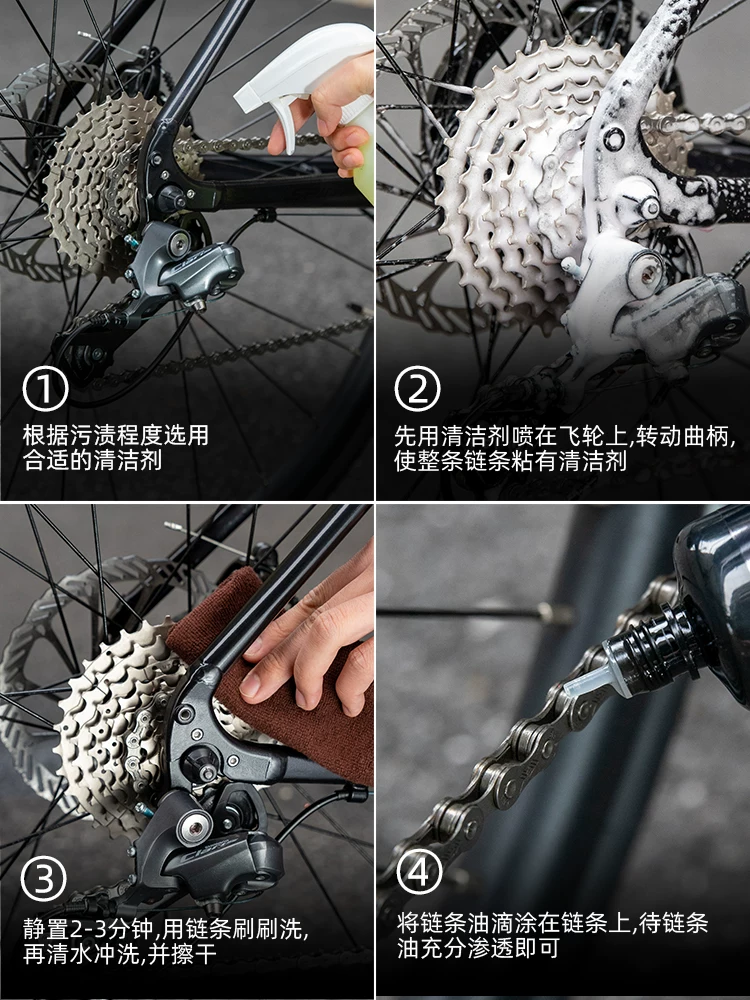 ①
根据污渍程度选用合适的清洁剂

②
先用清洁剂喷在飞轮上,转动曲柄,使整条链条粘有清洁剂

③
静置2-3分钟,用链条刷刷洗,再清水冲洗,并擦干

④
将链条油滴涂在链条上,待链条油充分渗透即可