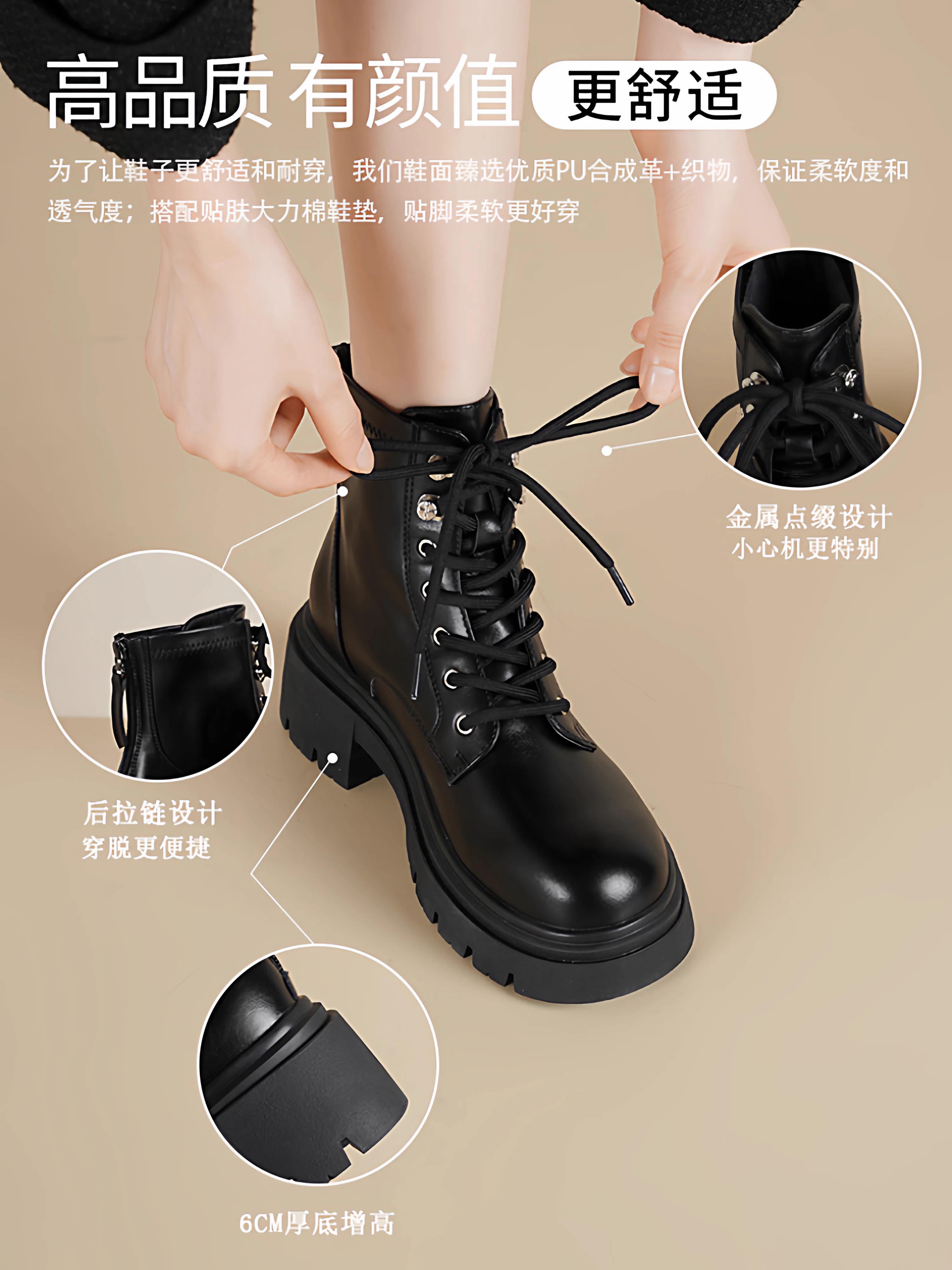 高品质 有颜值 更舒适

为了让鞋子更舒适和耐穿，我们鞋面臻选优质PU合成革+织物，保证柔软度和透气度；搭配贴肤大力棉鞋垫，贴脚柔软更好穿

金属点缀设计
小心机更特别

后拉链设计
穿脱更便捷

6CM厚底增高