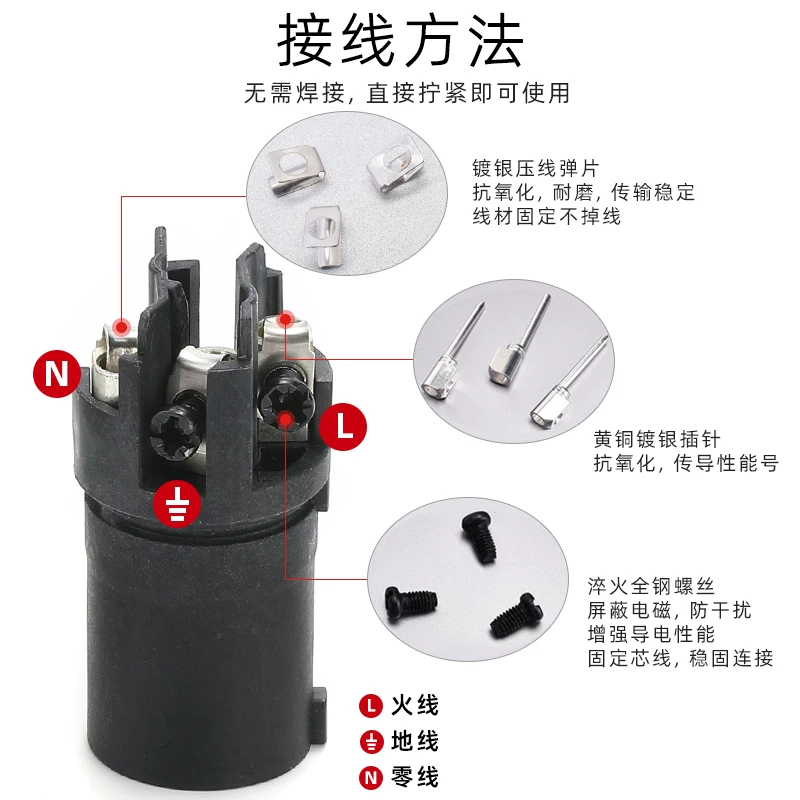 接线方法

无需焊接，直接拧紧即可使用

镀银压线弹片
抗氧化，耐磨，传输稳定
线材固定不掉线

N

L

黄铜镀银插针
抗氧化，传导性能号

淬火全钢螺丝
屏蔽电磁，防干扰
增强导电性能
固定芯线，稳固连接

L 火线
地线
N 零线