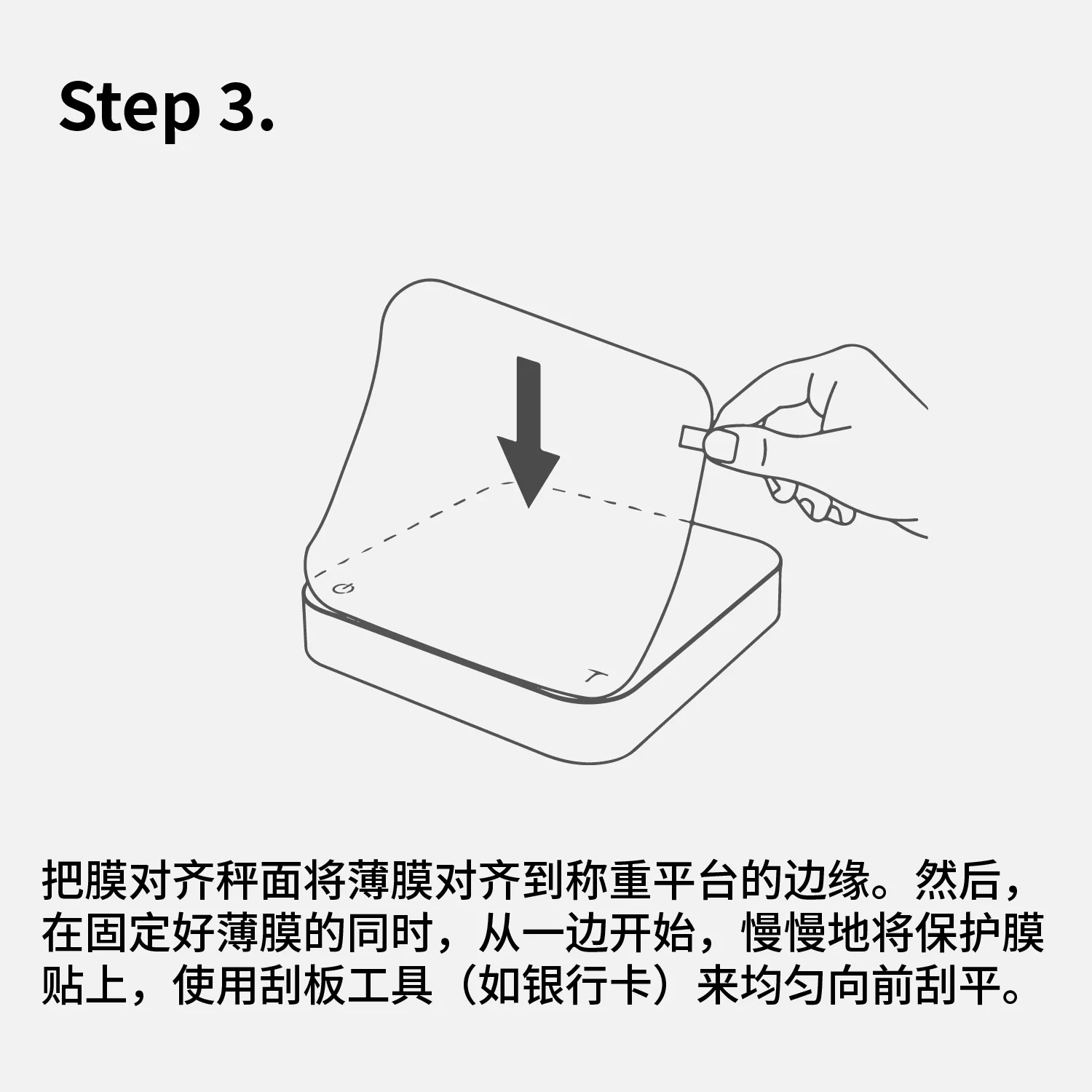 Step 3.

T

把膜对齐秤面将薄膜对齐到称重平台的边缘。然后，在固定好薄膜的同时，从一边开始，慢慢地将保护膜贴上，使用刮板工具（如银行卡）来均匀向前刮平。