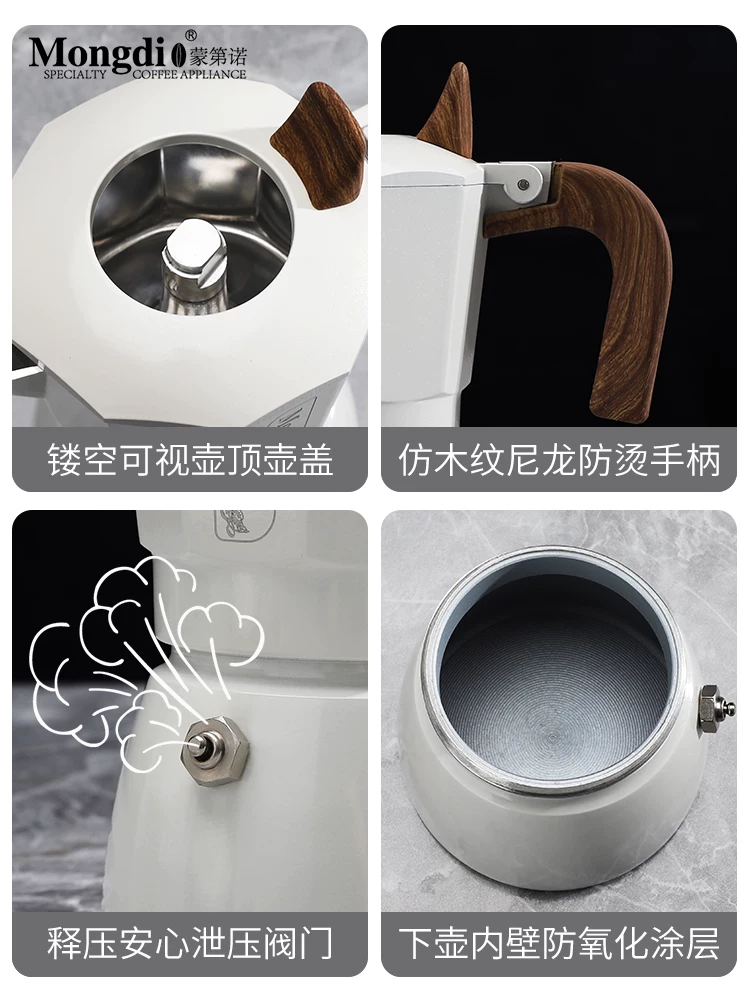 Mongdi® 蒙第诺
SPECIALTY COFFEE APPLIANCE

镂空可视壶顶壶盖

仿木纹尼龙防烫手柄

释压安心泄压阀门

下壶内壁防氧化涂层