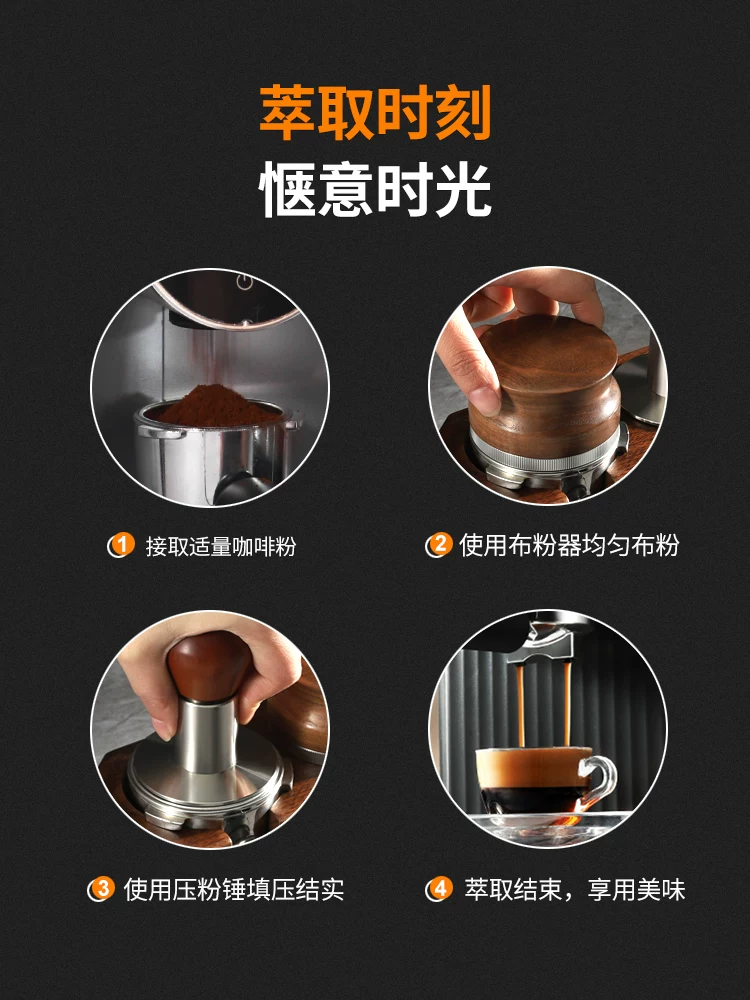 萃取时刻
惬意时光

1 接取适量咖啡粉

2 使用布粉器均匀布粉

3 使用压粉锤填压结实

4 萃取结束，享用美味