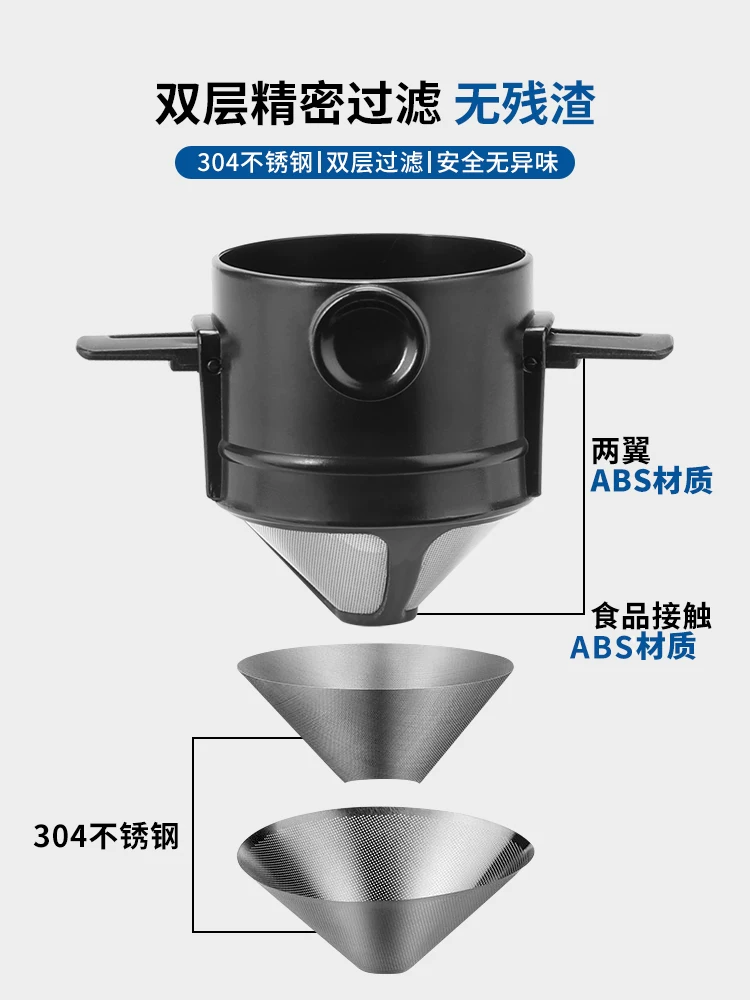 双层精密过滤 无残渣

304不锈钢|双层过滤|安全无异味

两翼
ABS材质

食品接触
ABS材质

304不锈钢