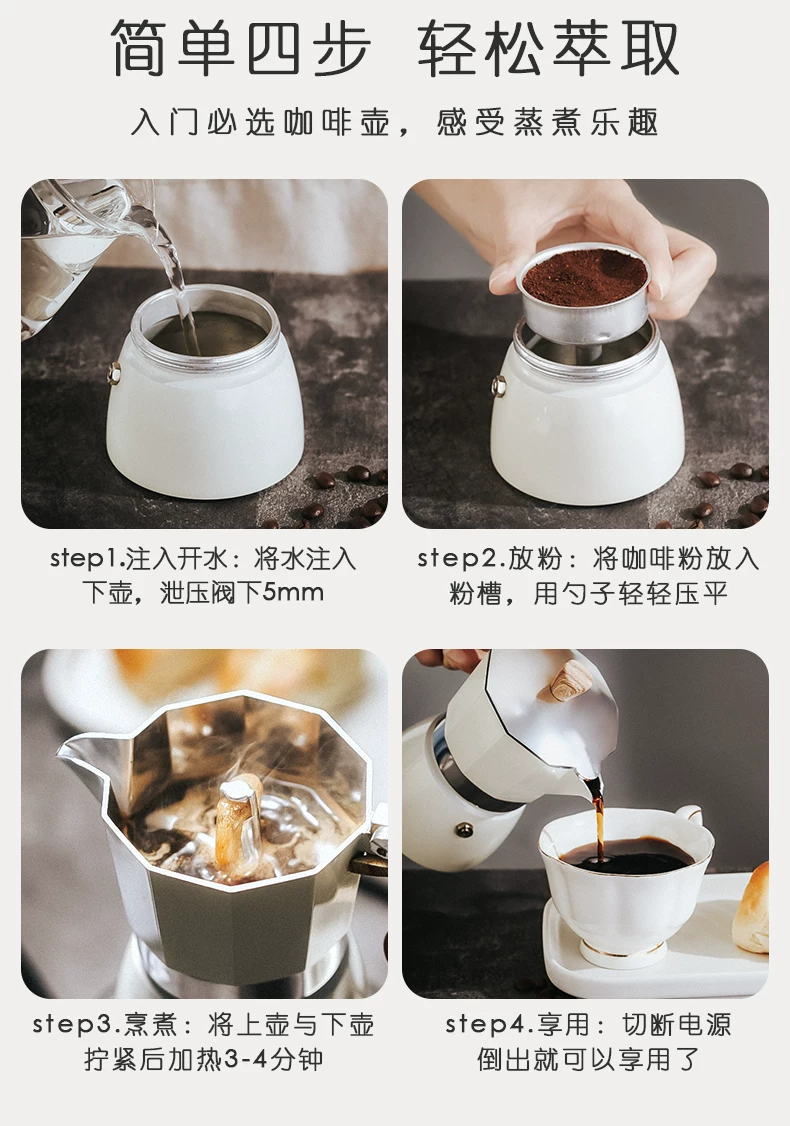 简单四步 轻松萃取

入门必选咖啡壶，感受蒸煮乐趣

step1.注入开水：将水注入下壶，泄压阀下5mm

step2.放粉：将咖啡粉放入粉槽，用勺子轻轻压平

step3.烹煮：将上壶与下壶拧紧后加热3-4分钟

step4.享用：切断电源倒出就可以享用了