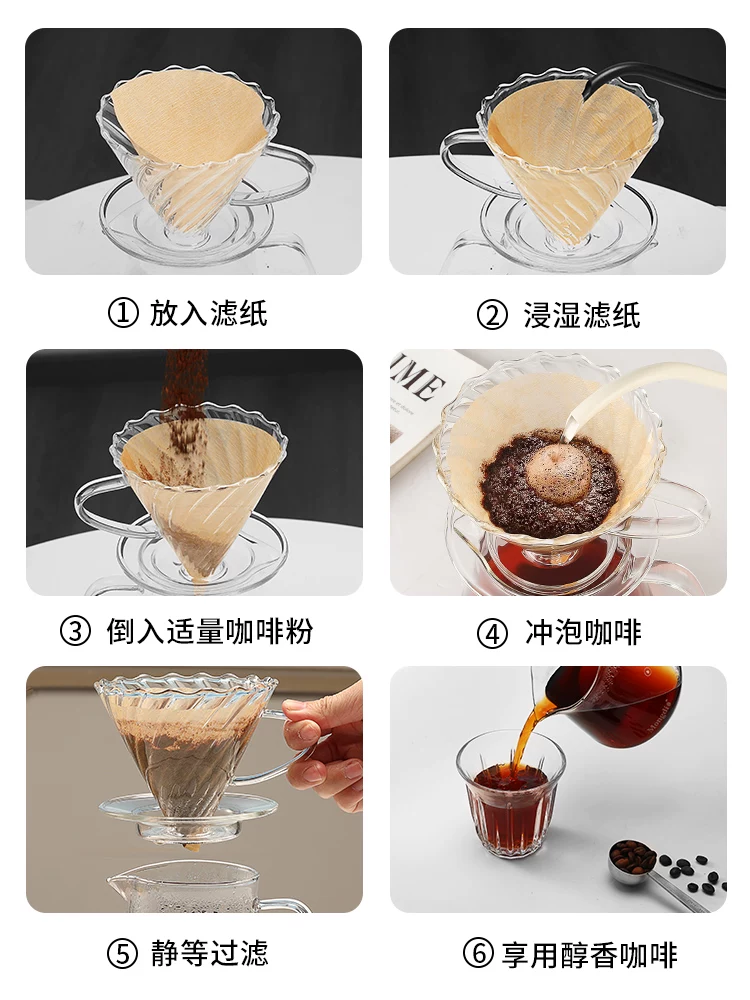 ① 放入滤纸

② 浸湿滤纸

IME

③ 倒入适量咖啡粉

④ 冲泡咖啡

⑤ 静等过滤

⑥ 享用醇香咖啡