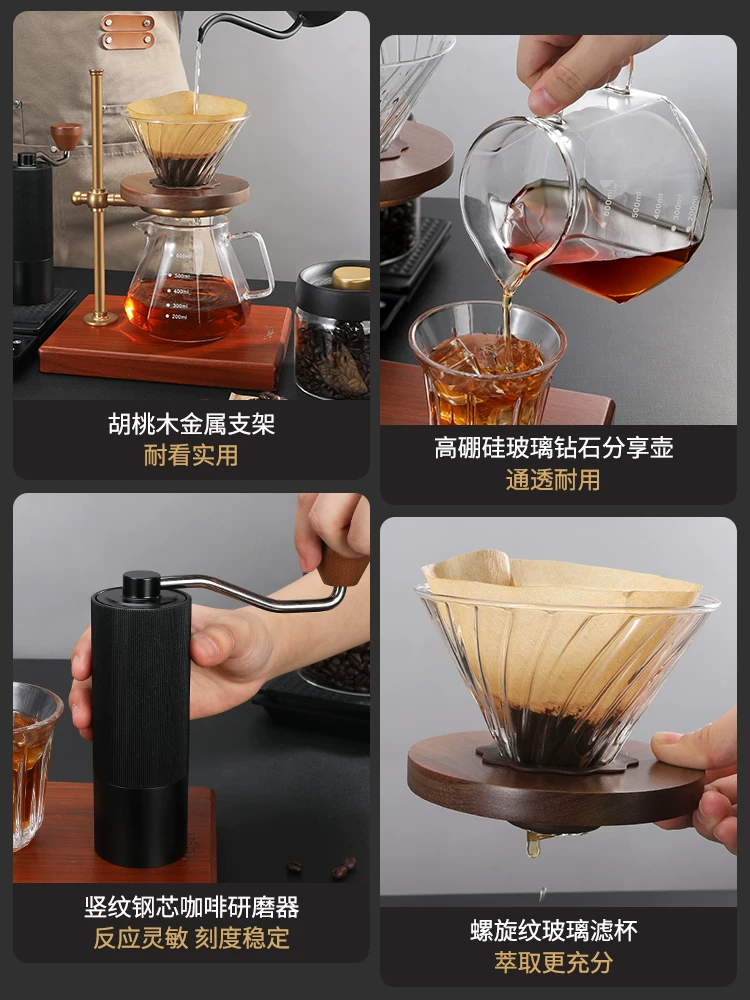 500ml
400ml
300ml
200ml

胡桃木金属支架
耐看实用

500ml
400ml
300ml
200ml

高硼硅玻璃钻石分享壶
通透耐用

竖纹钢芯咖啡研磨器
反应灵敏 刻度稳定

螺旋纹玻璃滤杯
萃取更充分