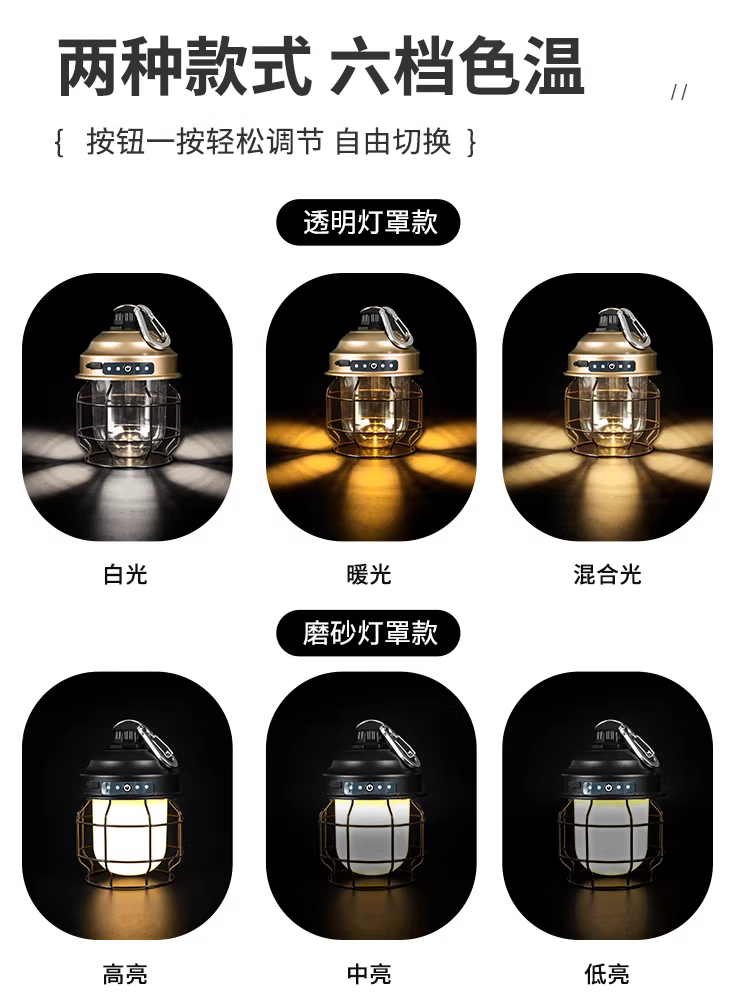 两种款式 六档色温

//

{ 按钮一按轻松调节 自由切换 }

透明灯罩款

白光

暖光

混合光

磨砂灯罩款

高亮

中亮

低亮