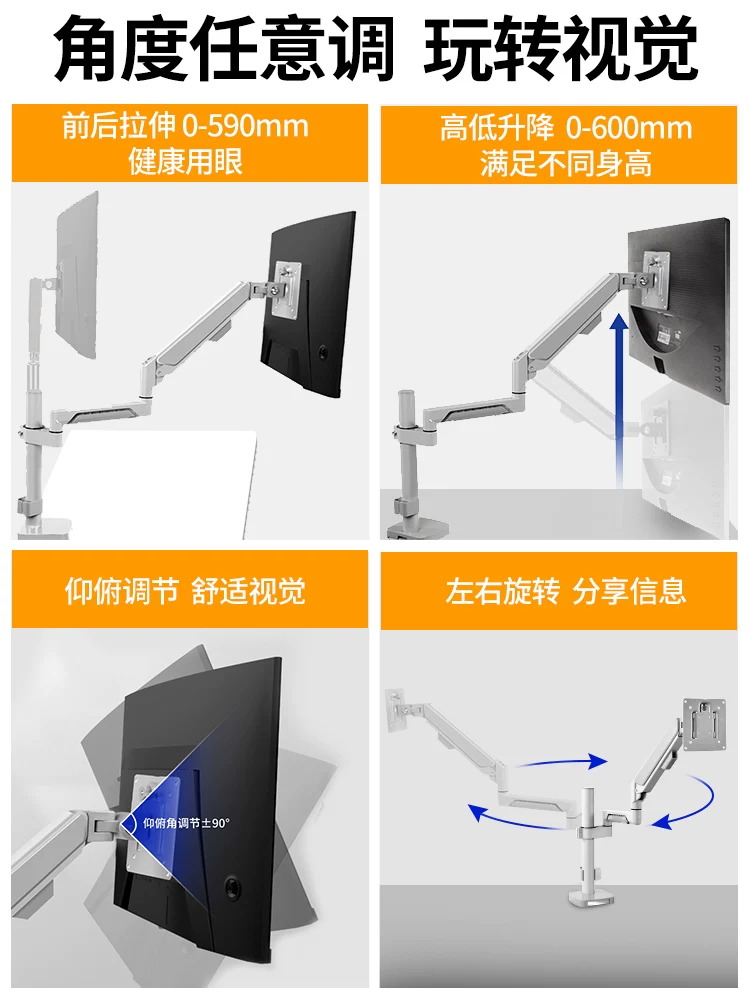 角度任意调 玩转视觉

前后拉伸 0-590mm
健康用眼

高低升降 0-600mm
满足不同身高

仰俯调节 舒适视觉

仰俯角调节±90°

左右旋转 分享信息