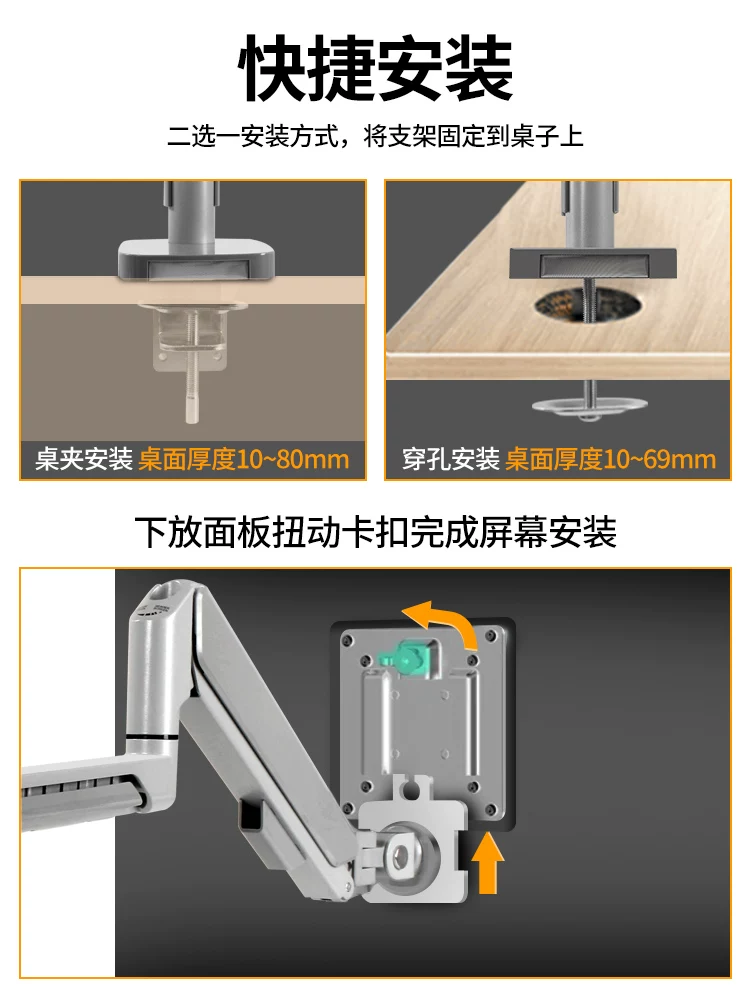 快捷安装

二选一安装方式，将支架固定到桌子上

桌夹安装 桌面厚度10~80mm

穿孔安装 桌面厚度10~69mm

下放面板扭动卡扣完成屏幕安装