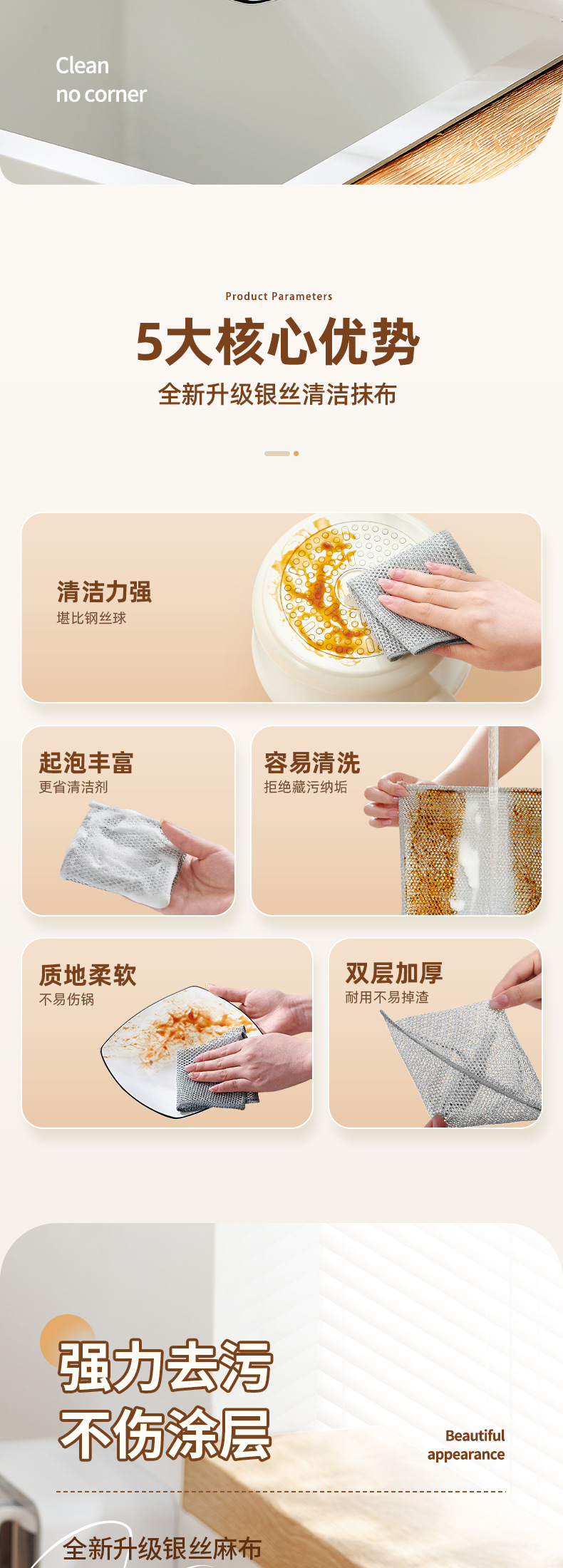 Clean
no corner

Product Parameters

5大核心优势

全新升级银丝清洁抹布

清洁力强
堪比钢丝球

起泡丰富
更省清洁剂

容易清洗
拒绝藏污纳垢

质地柔软
不易伤锅

双层加厚
耐用不易掉渣

强力去污
不伤涂层

Beautiful
appearance

全新升级银丝麻布