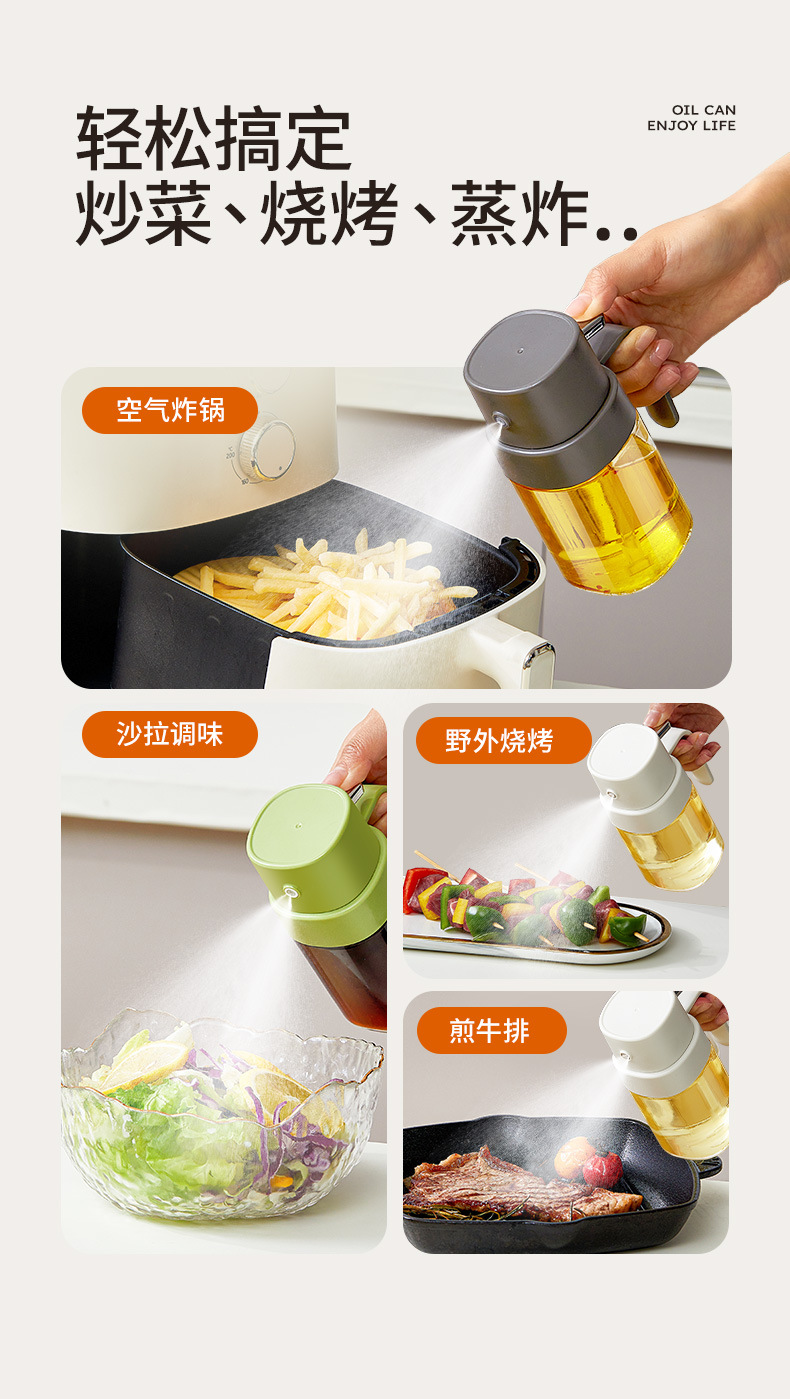 轻松搞定
炒菜、烧烤、蒸炸..

OIL CAN
ENJOY LIFE

空气炸锅

200

沙拉调味

野外烧烤

煎牛排