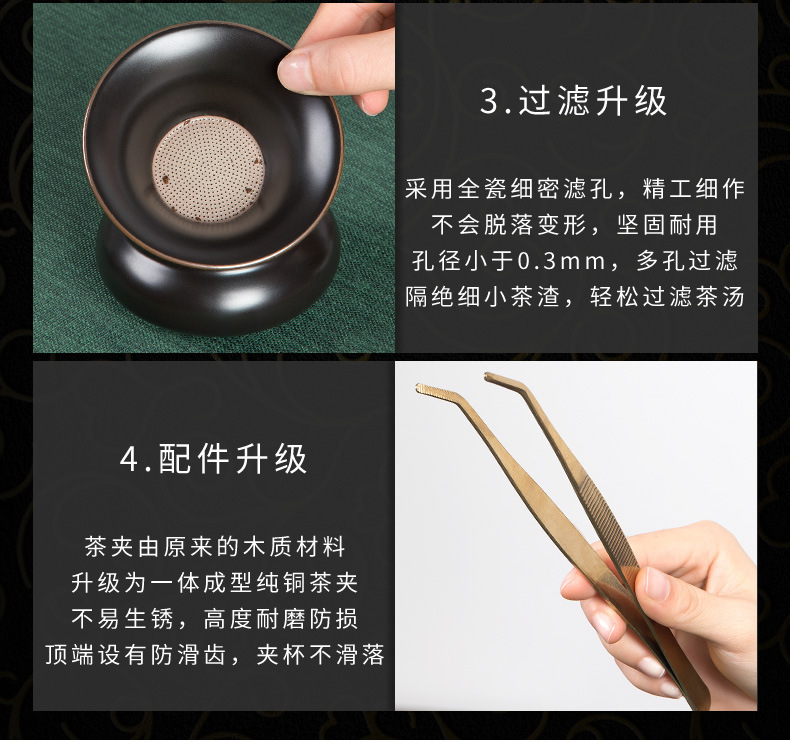 3.过滤升级

采用全瓷细密滤孔，精工细作
不会脱落变形，坚固耐用
孔径小于0.3mm，多孔过滤
隔绝细小茶渣，轻松过滤茶汤

4.配件升级

茶夹由原来的木质材料
升级为一体成型纯铜茶夹
不易生锈，高度耐磨防损
顶端设有防滑齿，夹杯不滑落