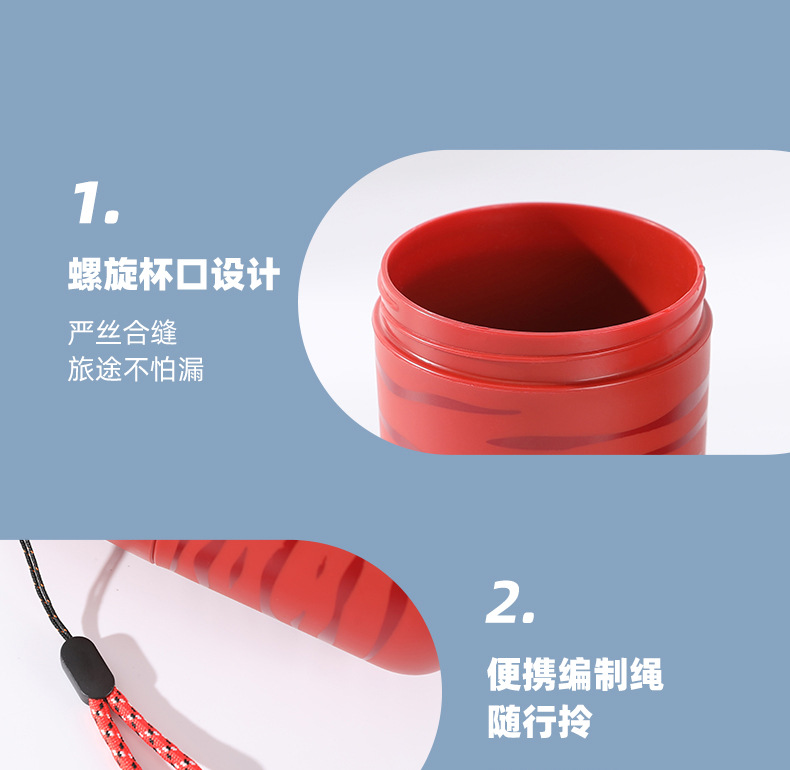 1.

螺旋杯口设计

严丝合缝
旅途不怕漏

2.

便携编制绳
随行拎